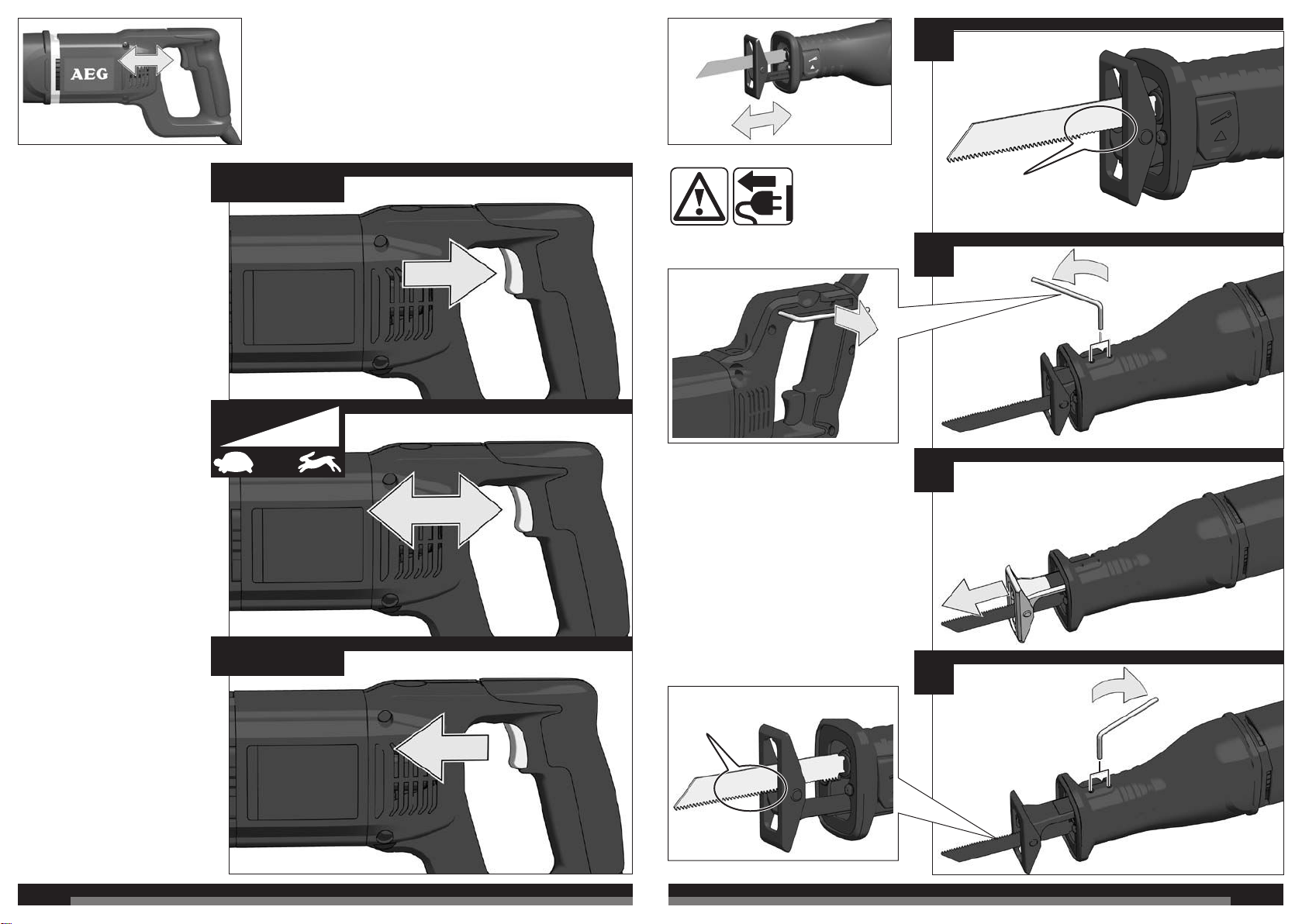 AEG