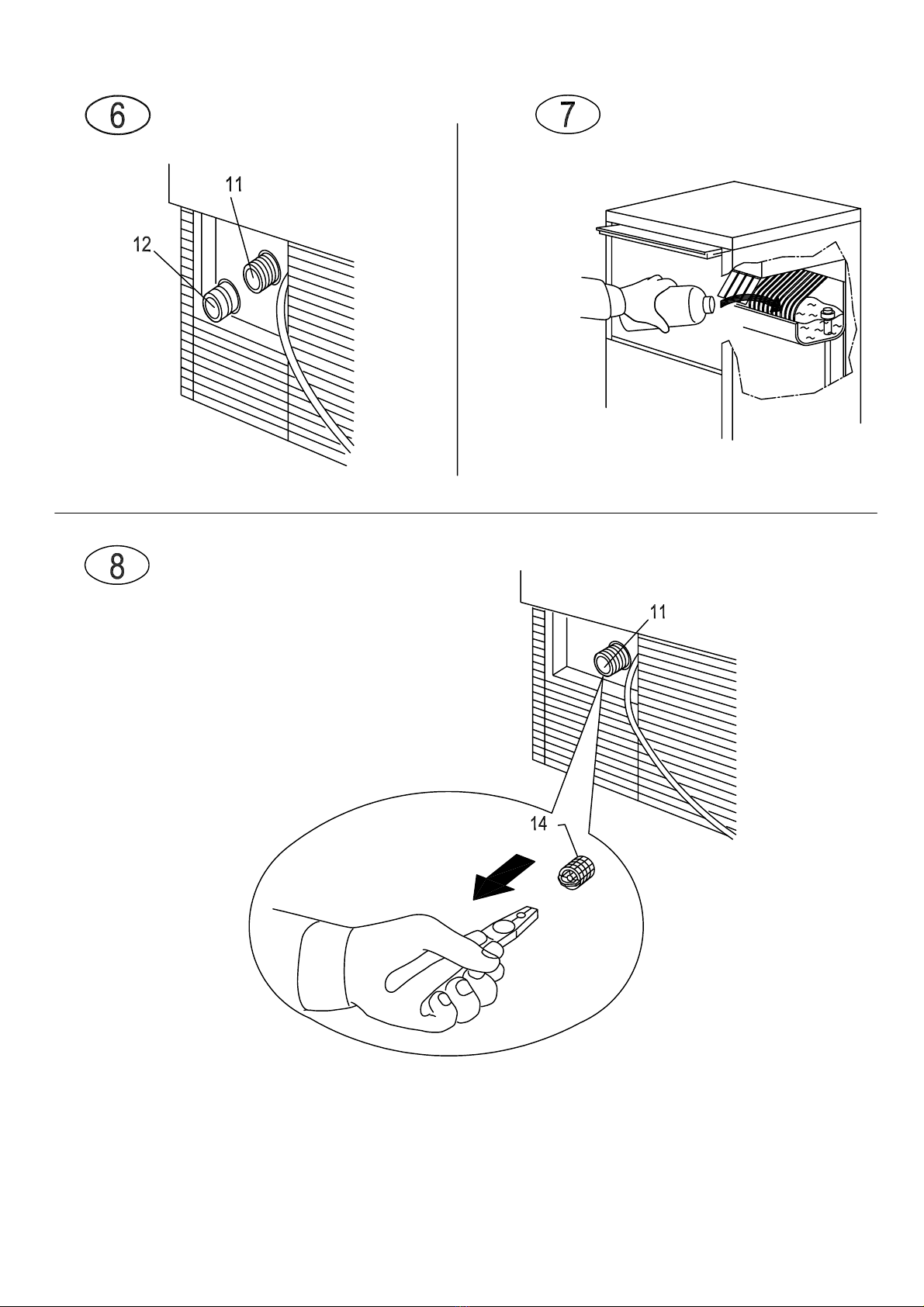 6

11

12

7

8

11

14