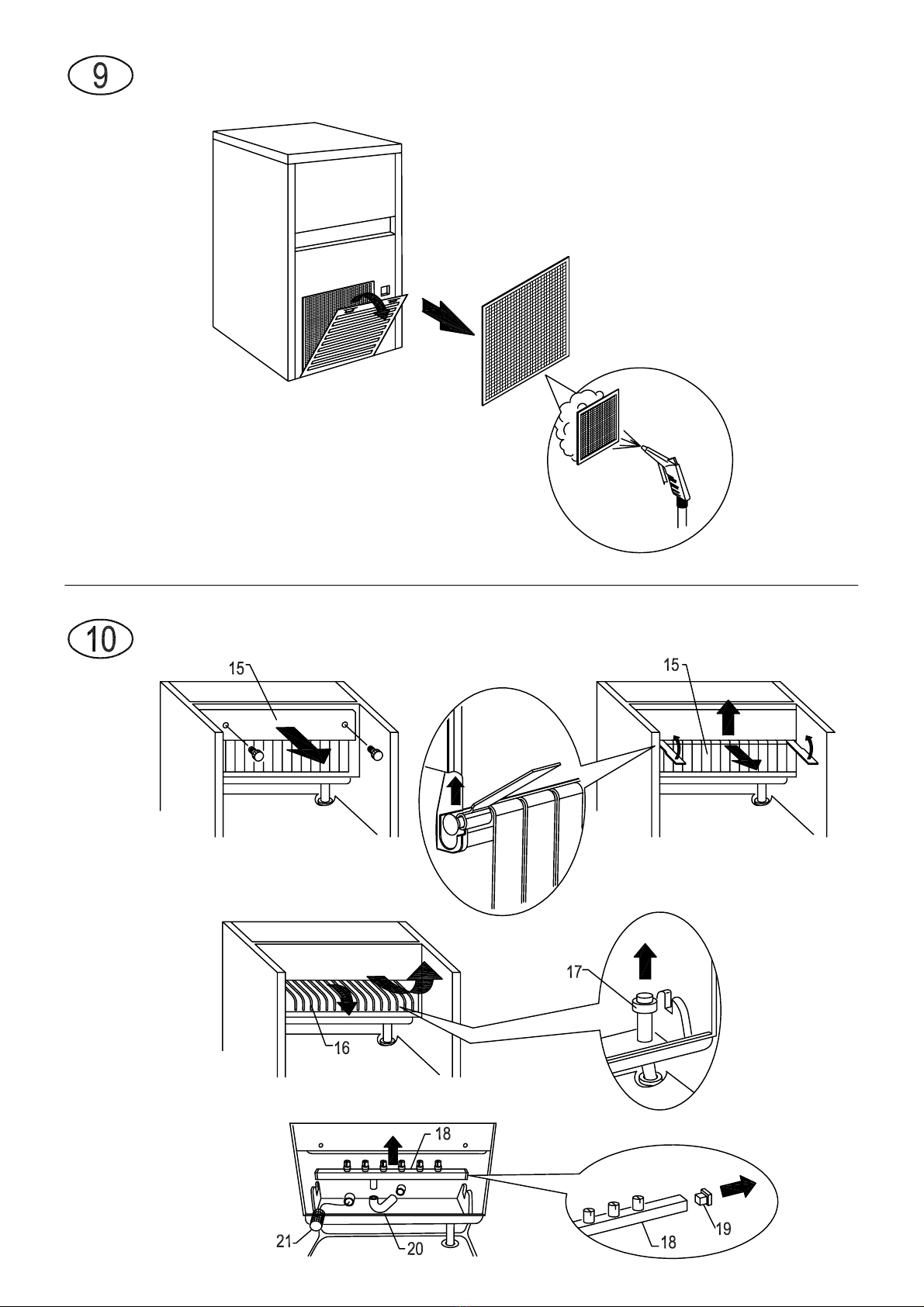 9

10

15

15

17

16

18

21

20

18

19