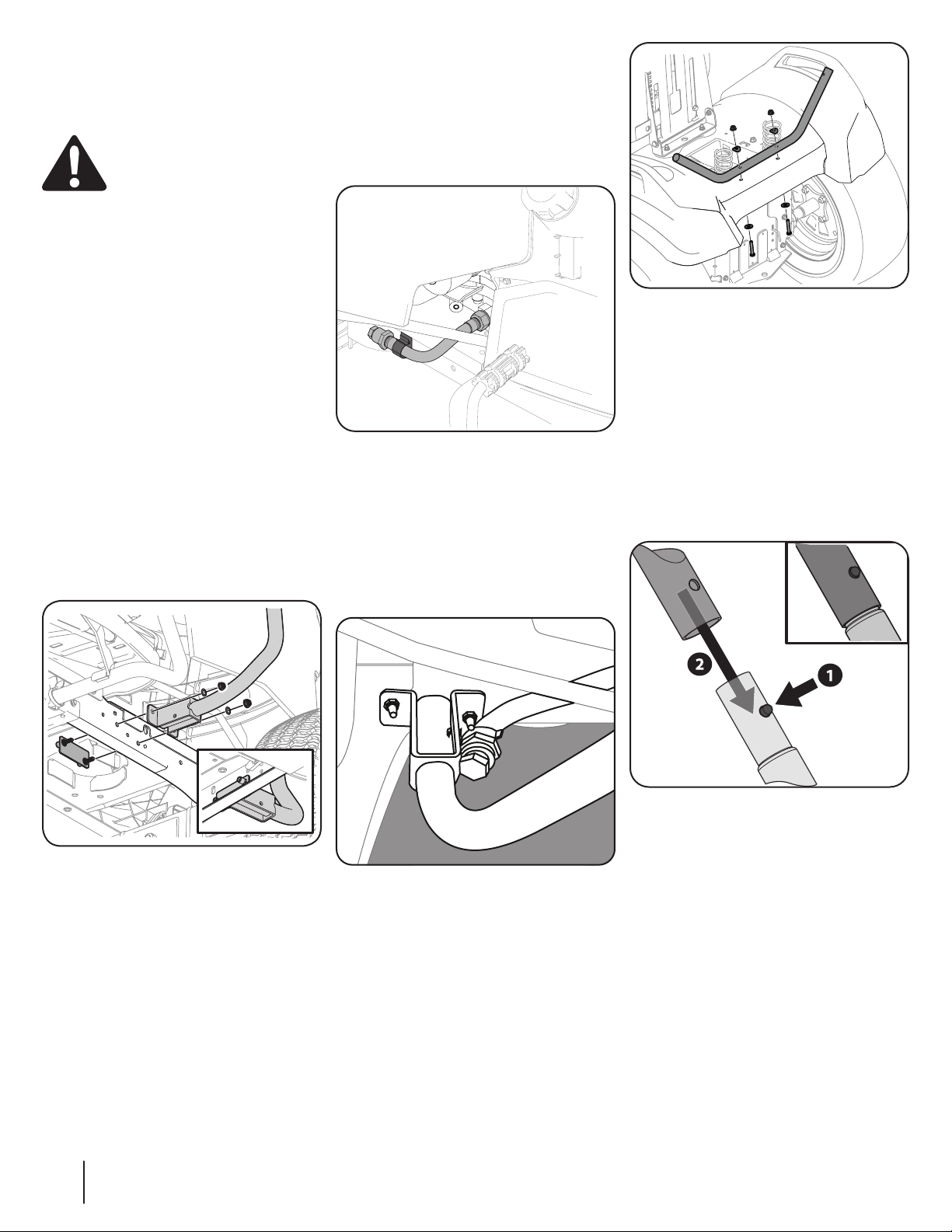 2

1