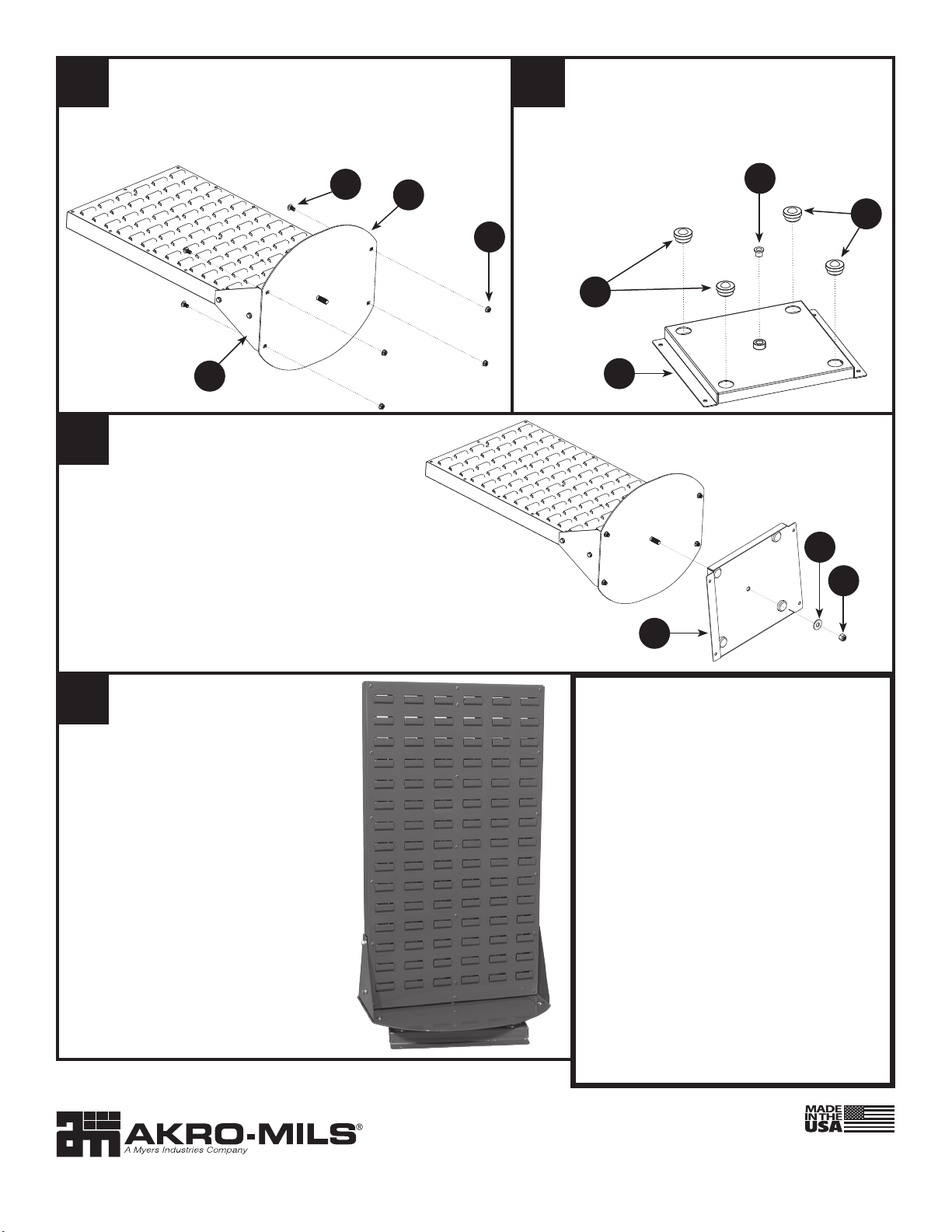 AKRO-MILS®
A Myers Industries Company

MADE IN THE USA