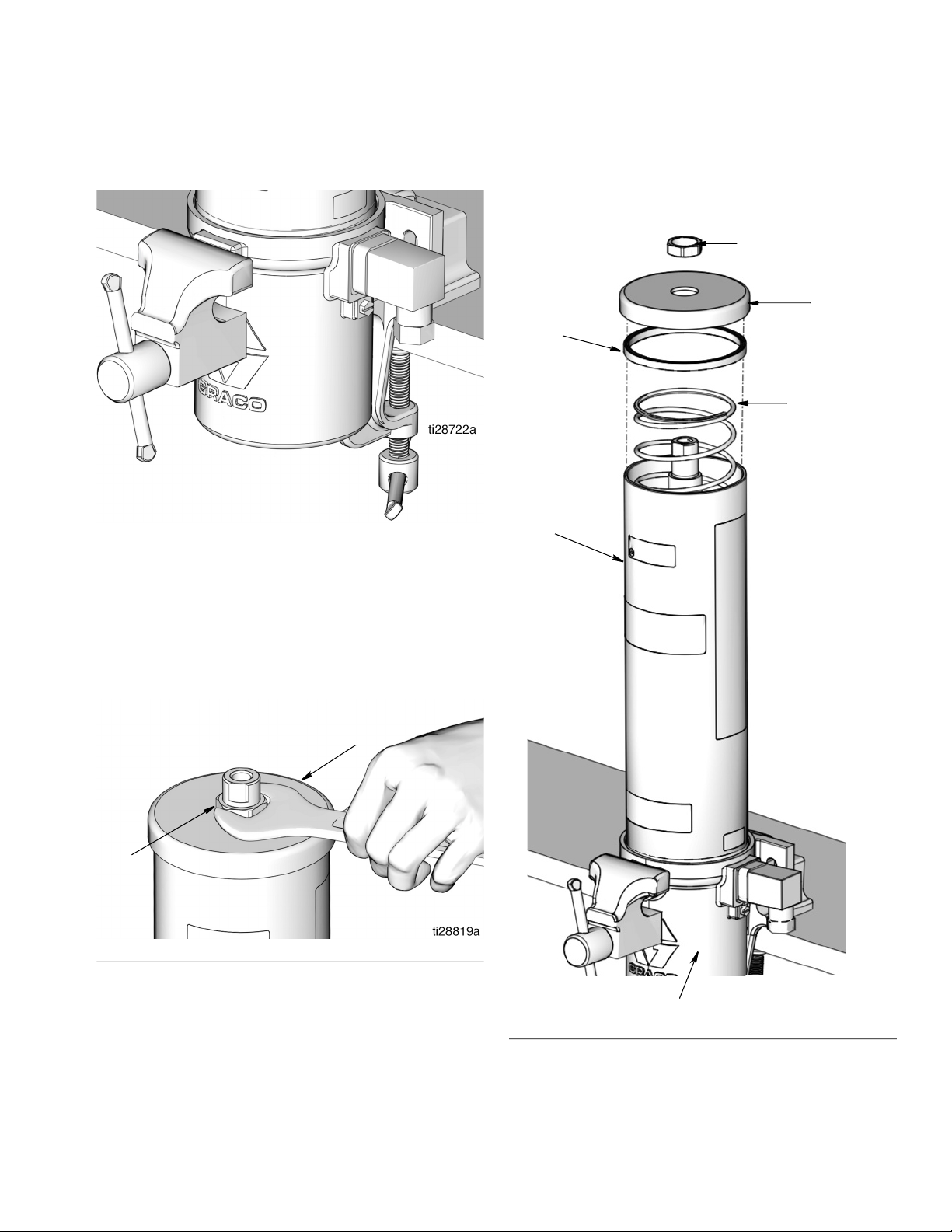 GRACO

ti28722a

ti28819a

GRACO