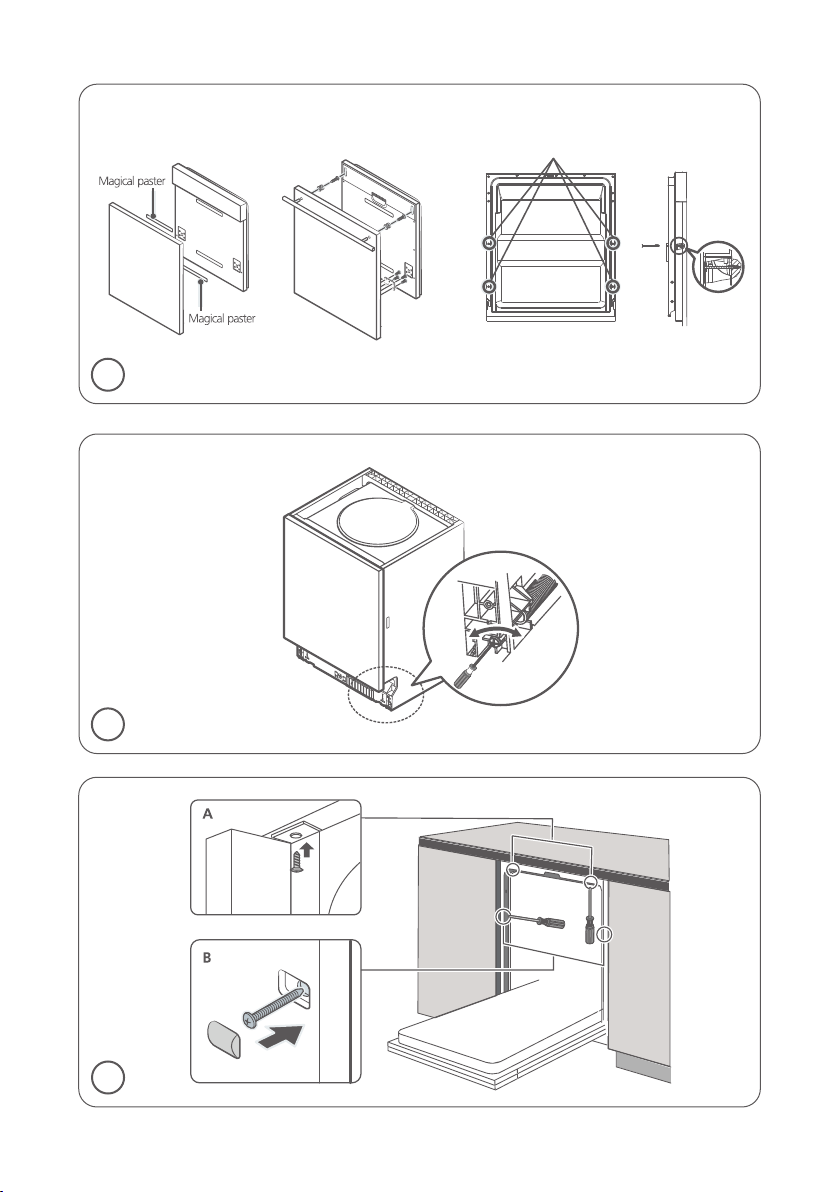 Magical paster

Magical paster

A

B