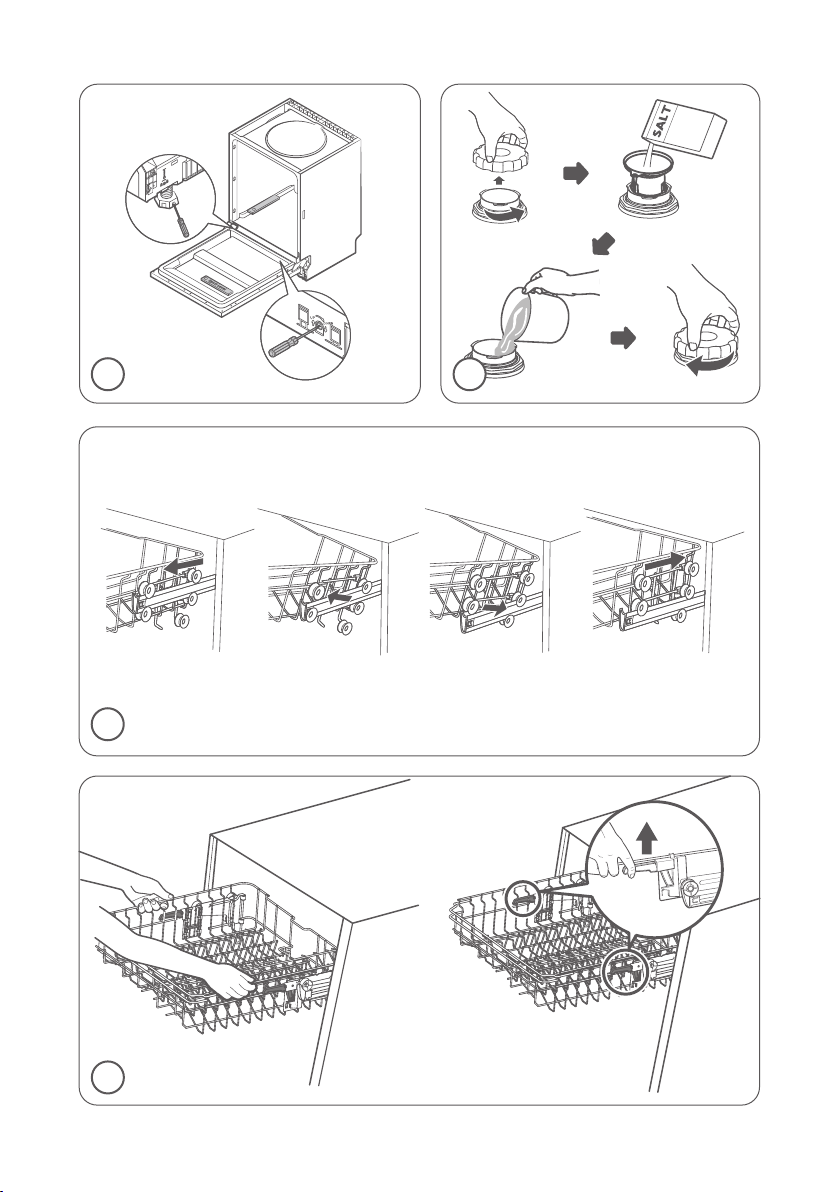 SALT