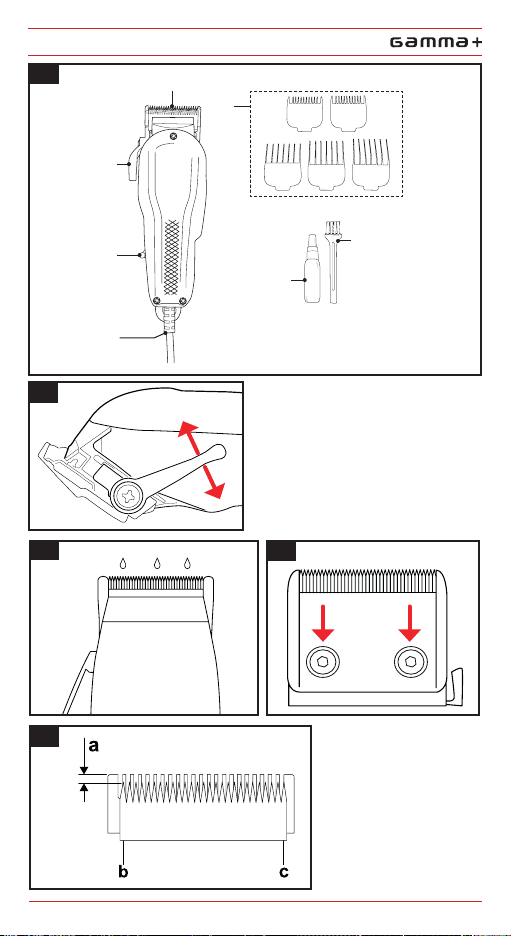 GAMMA+

a

b

c