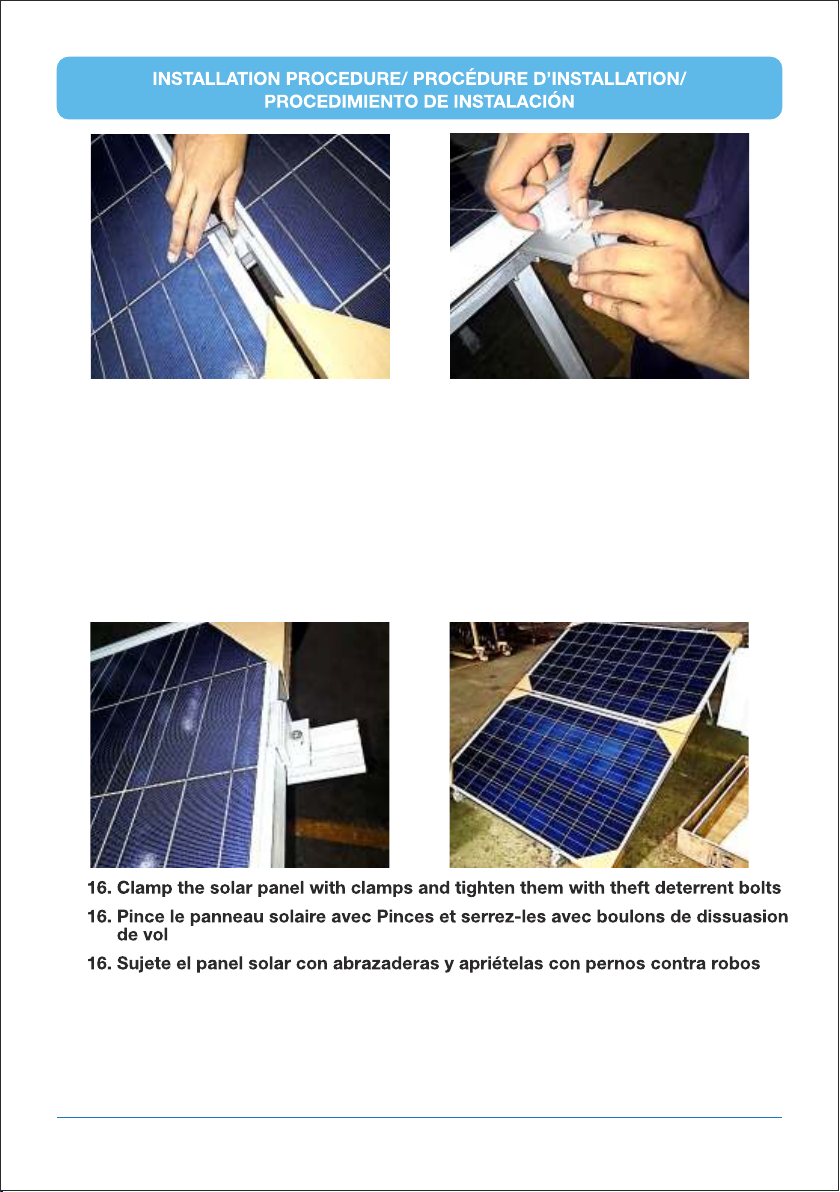 INSTALLATION PROCEDURE/ PROCÉDURE D'INSTALLATION/ PROCEDIMIENTO DE INSTALACIÓN

16. Clamp the solar panel with clamps and tighten them with theft deterrent bolts

16. Pince le panneau solaire avec Pinces et serrez-les avec boulons de dissuasion de vol

16. Sujete el panel solar con abrazaderas y apriételas con pernos contra robos