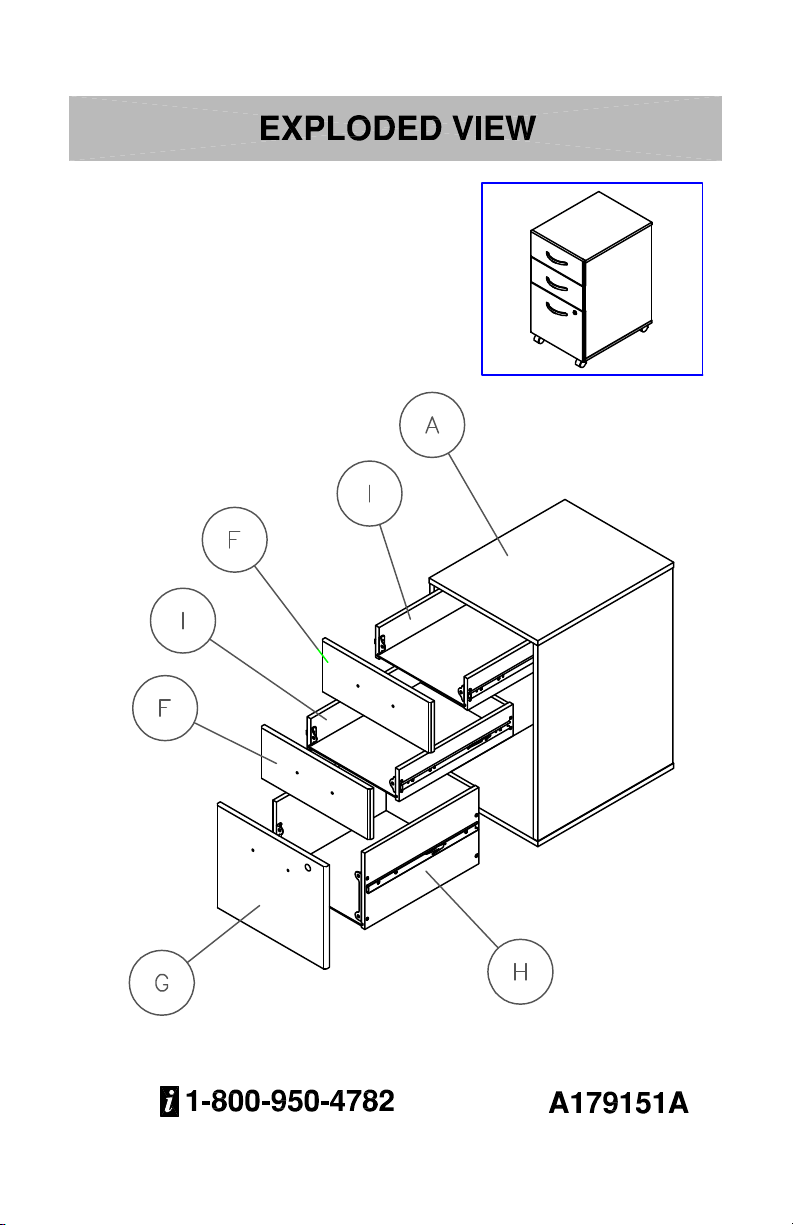 EXPLODED VIEW

A

I

F

I

F

G

H

i 1-800-950-4782

A179151A