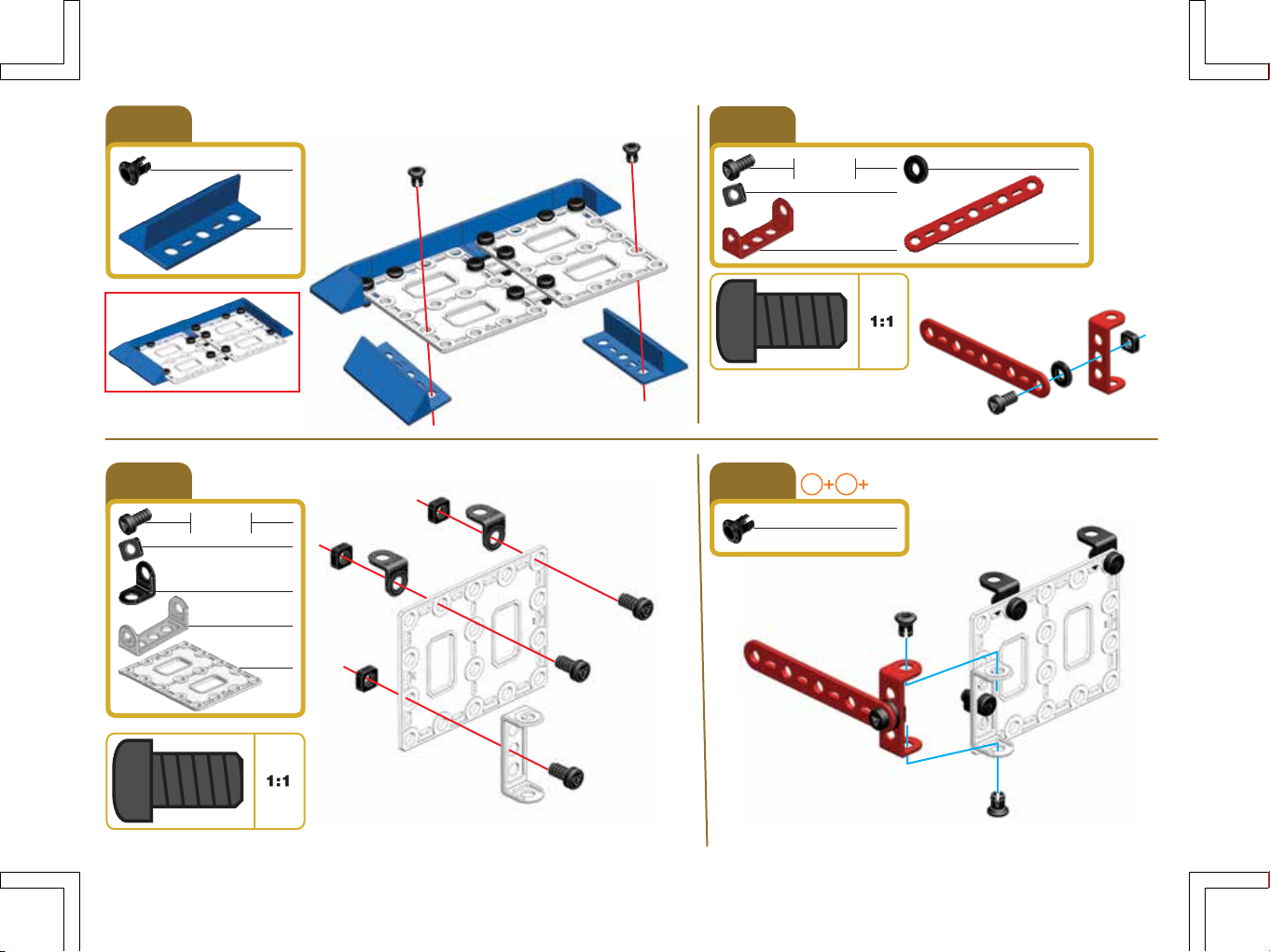 1:1

1:1

+ +