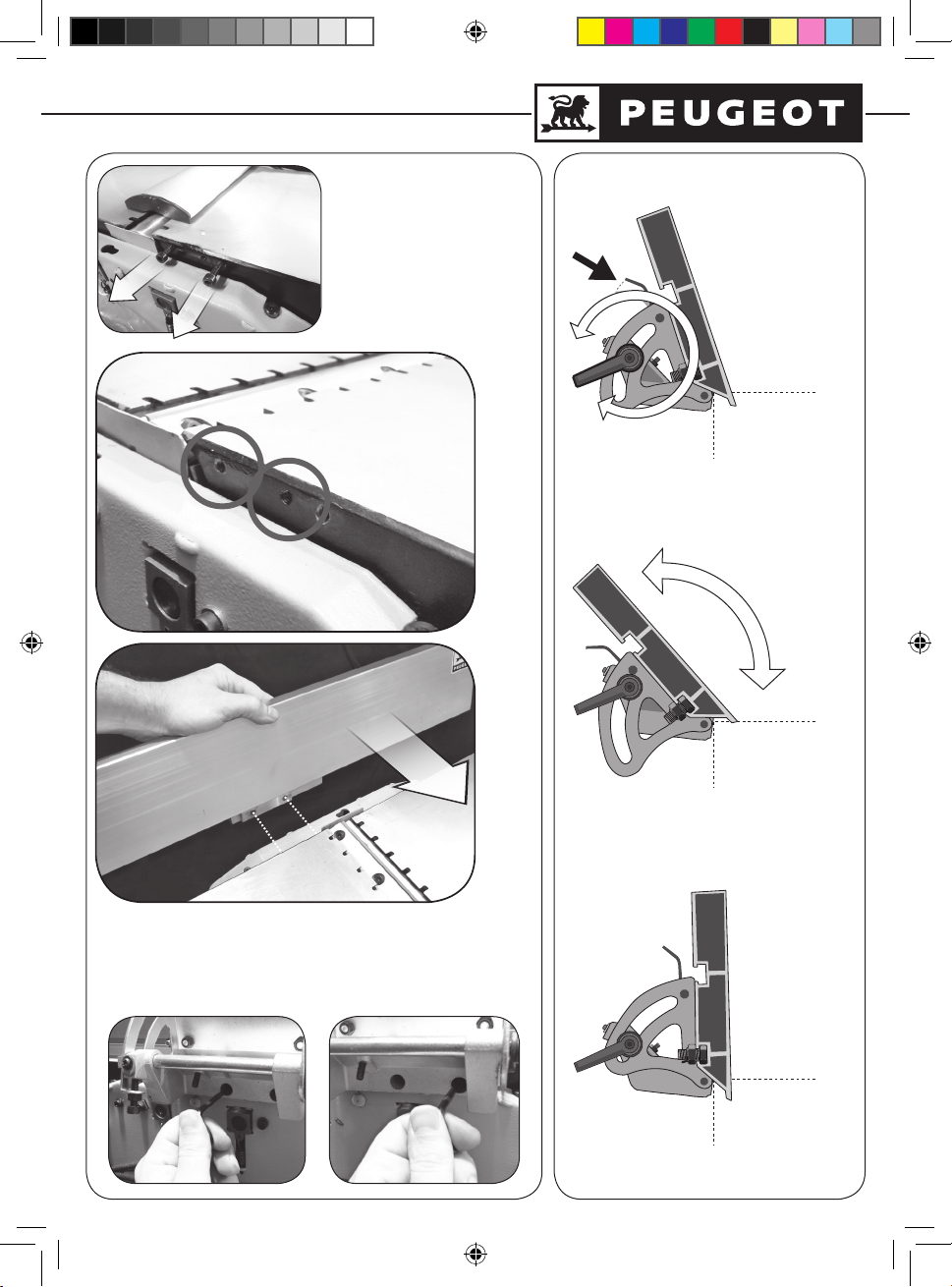 PEUGEOT