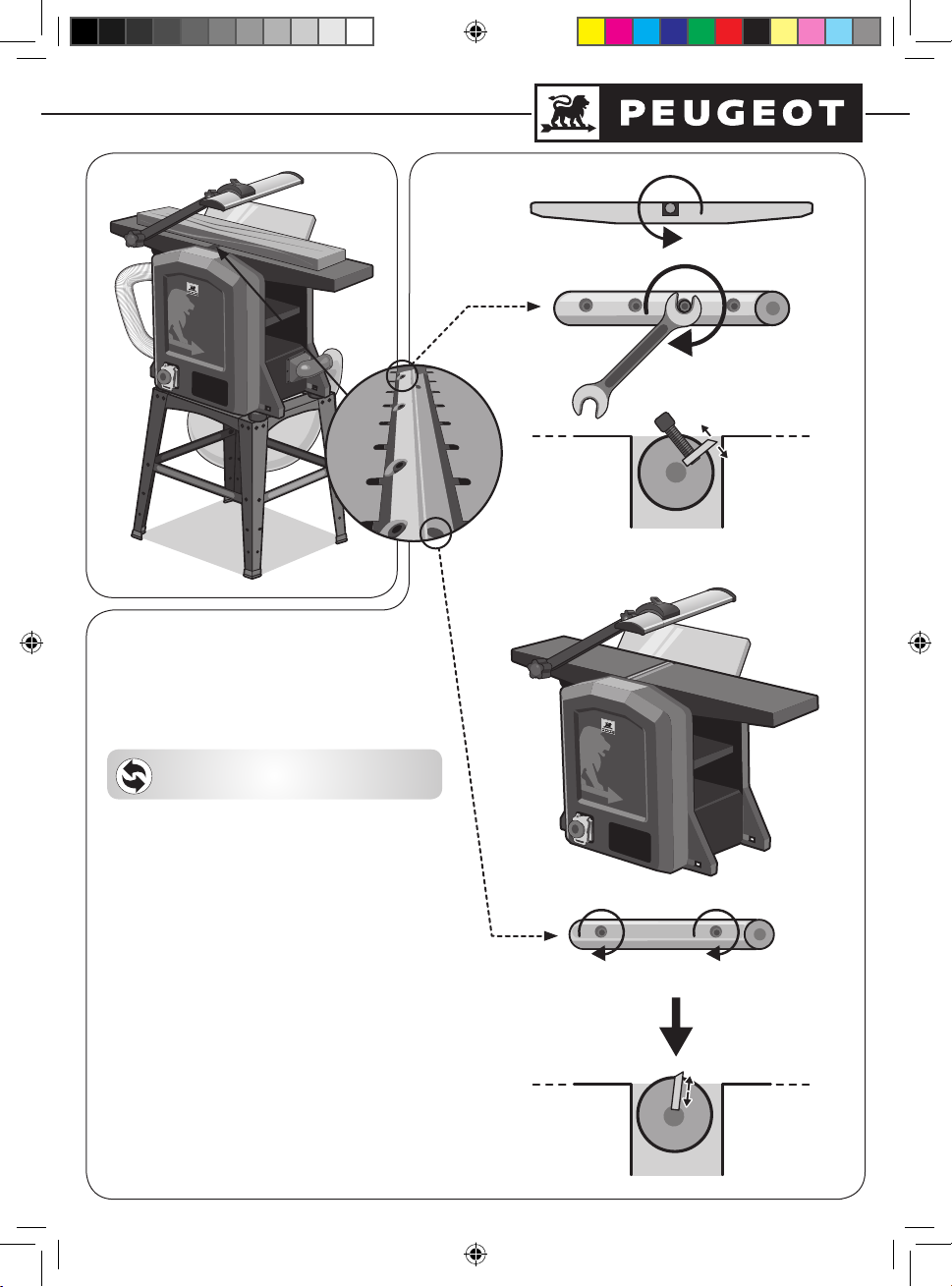 PEUGEOT