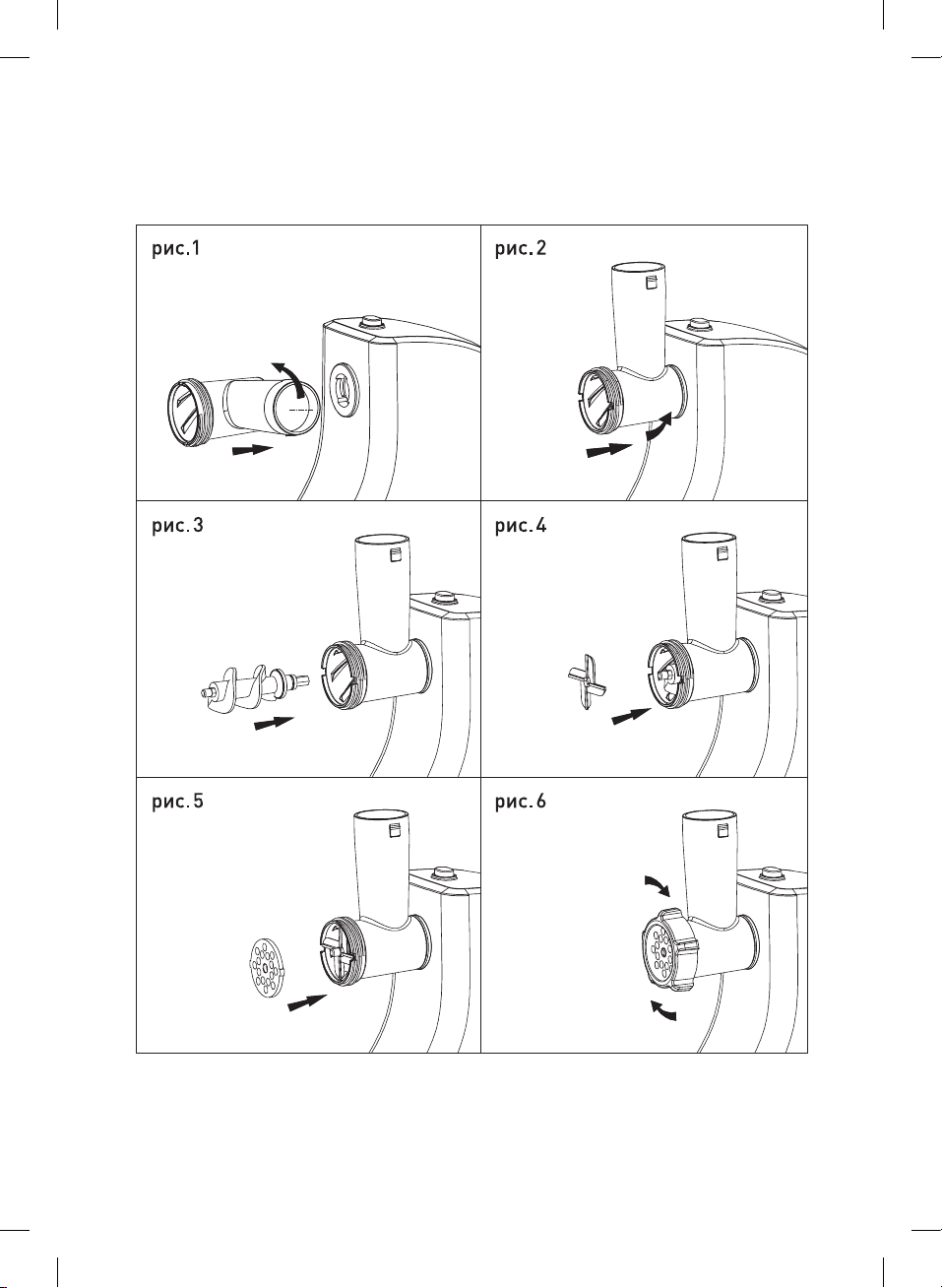 рис.1

рис.2

рис.3

рис.4

рис.5

рис.6