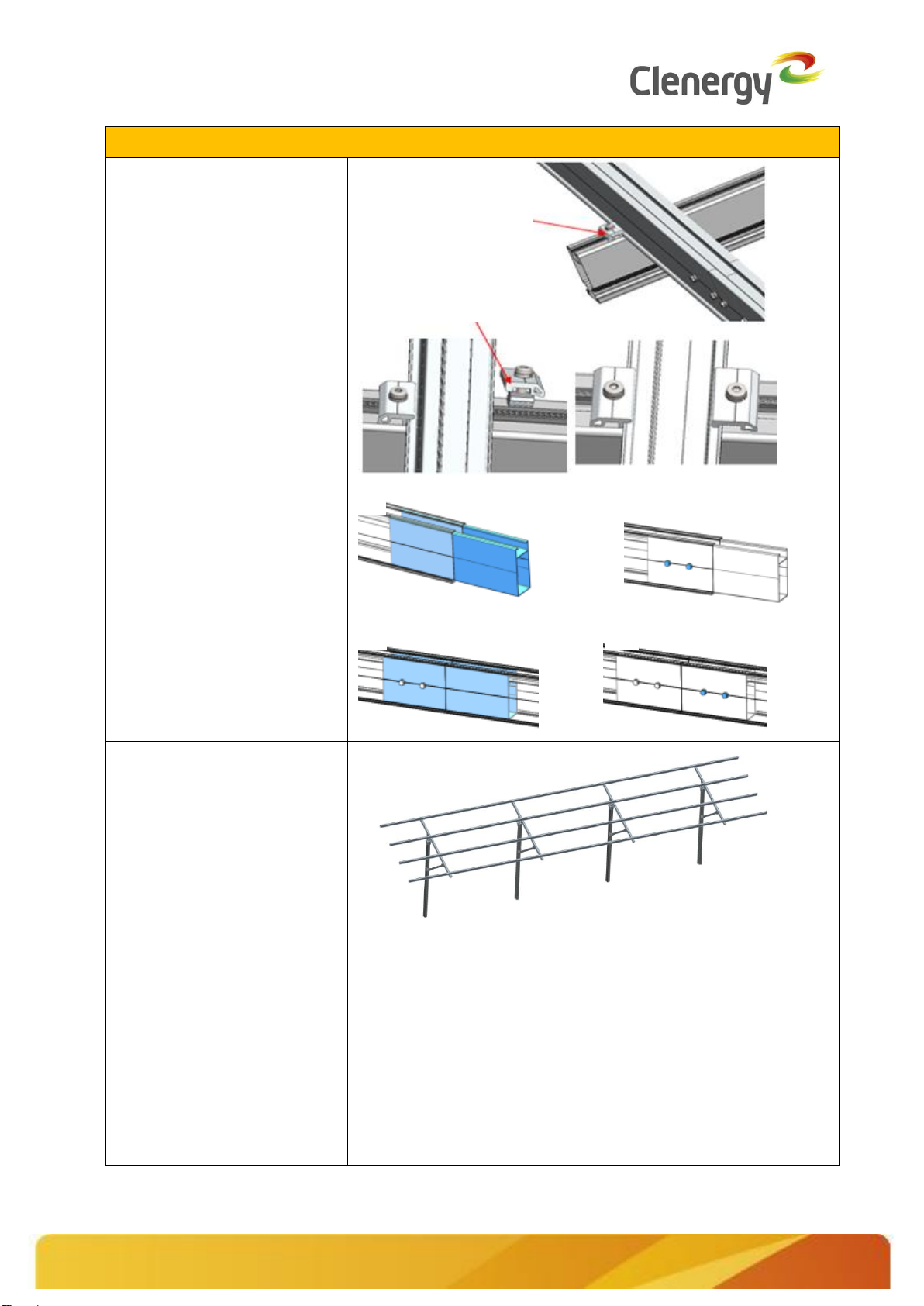 Clenergy