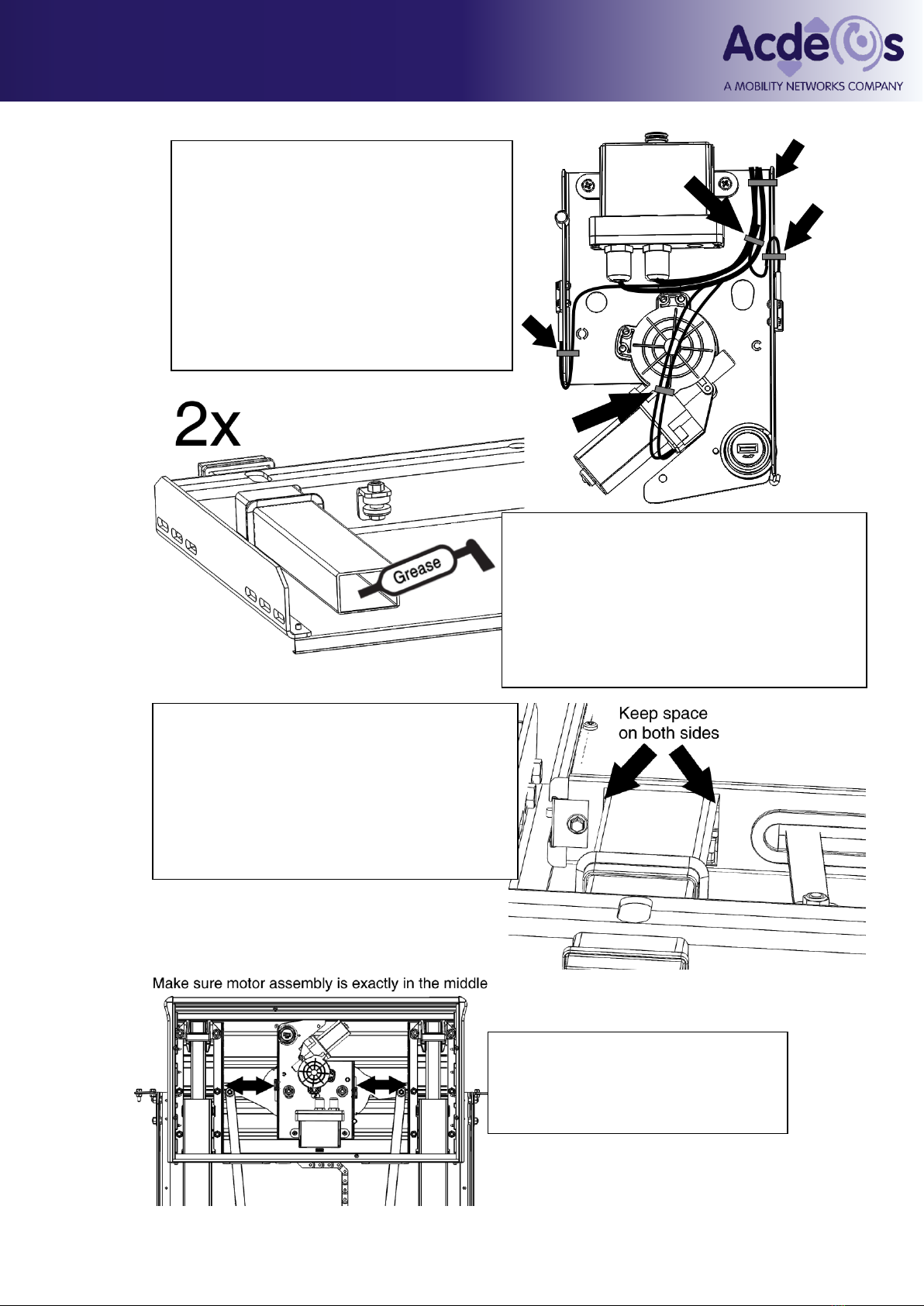 Acdeos
A MOBILITY NETWORKS COMPANY

2x

Grease

Keep space on both sides

Make sure motor assembly is exactly in the middle