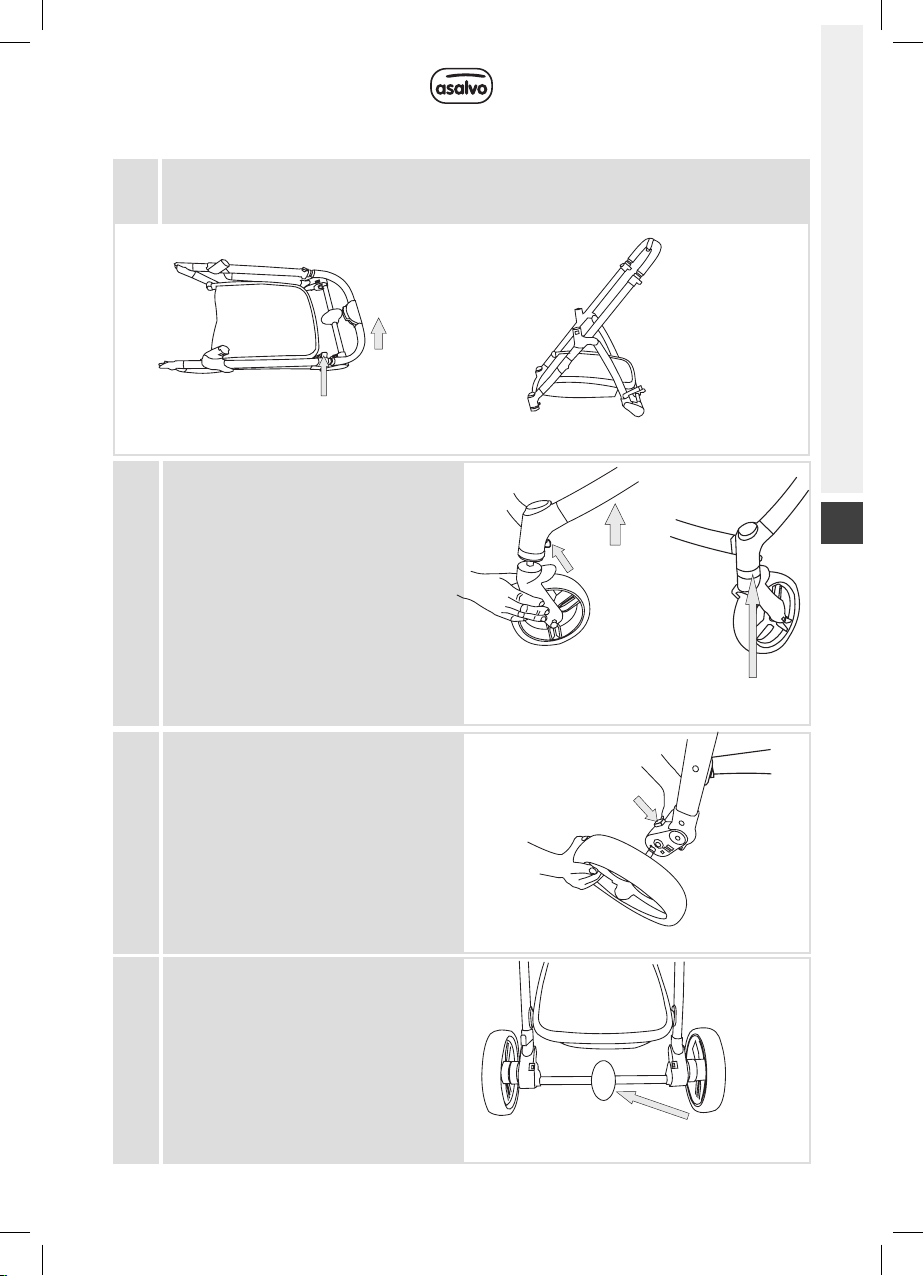 asalvo