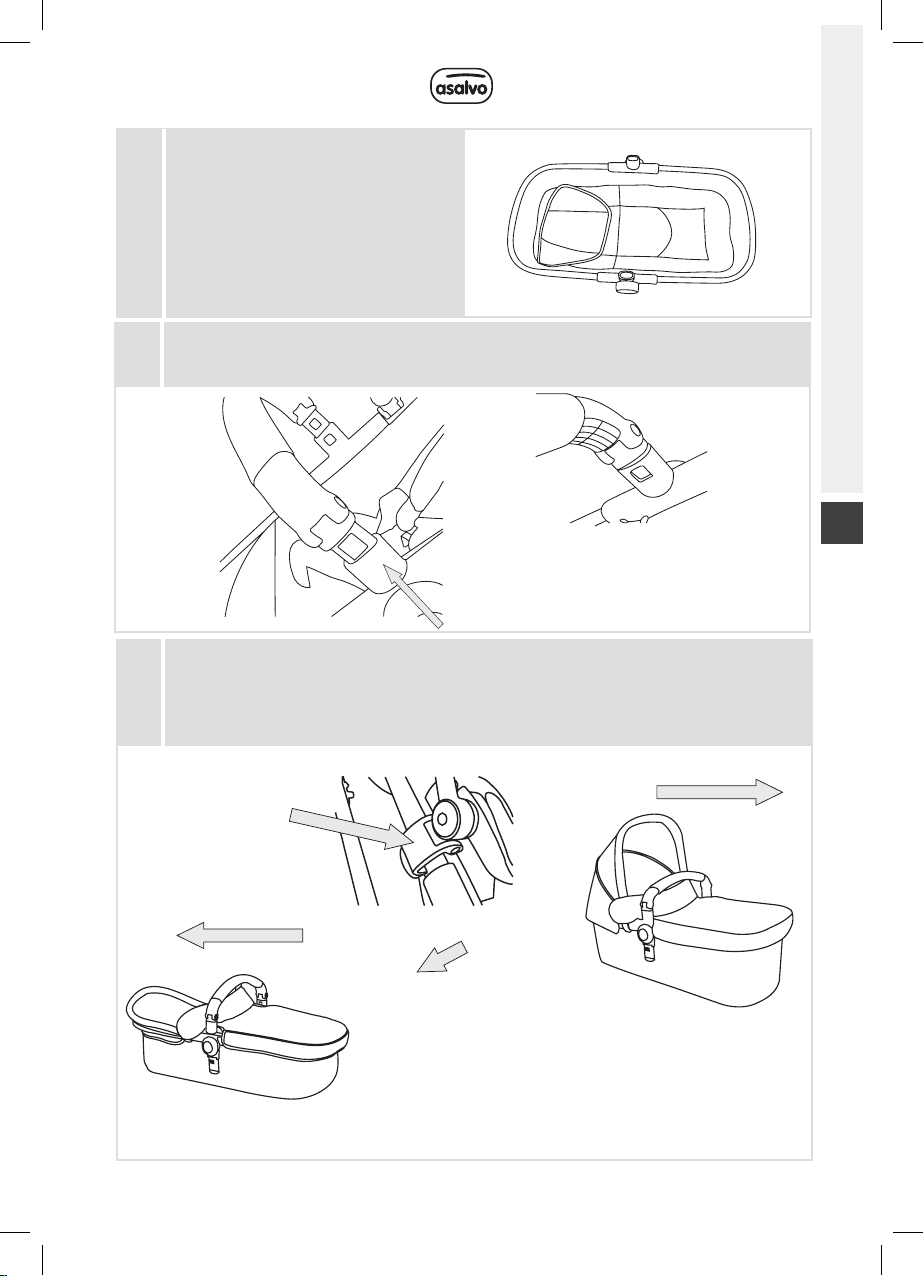 asalvo