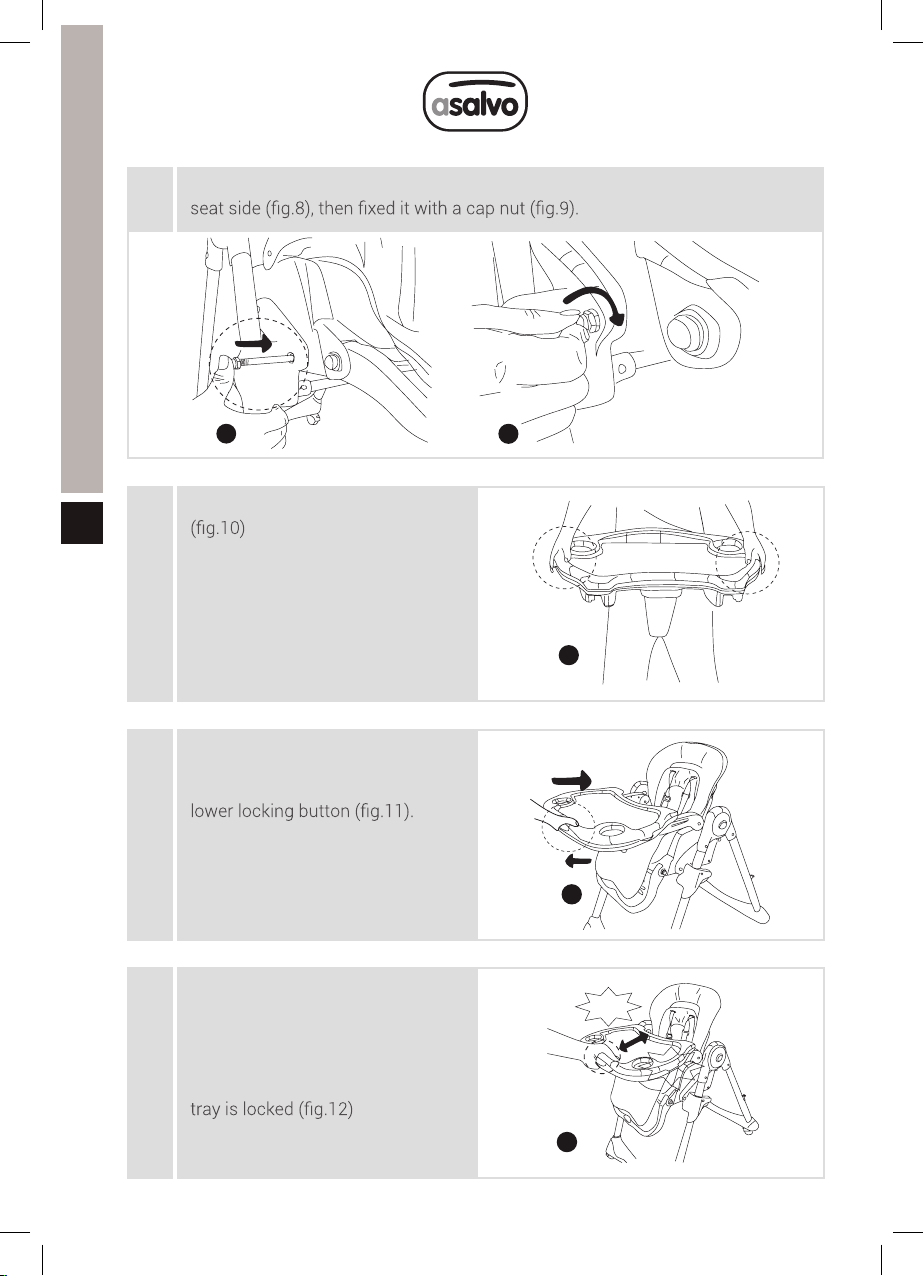 asalvo

seat side (fig.8), then fixed it with a cap nut (fig.9).

(fig.10)

lower locking button (fig.11).

tray is locked (fig.12)