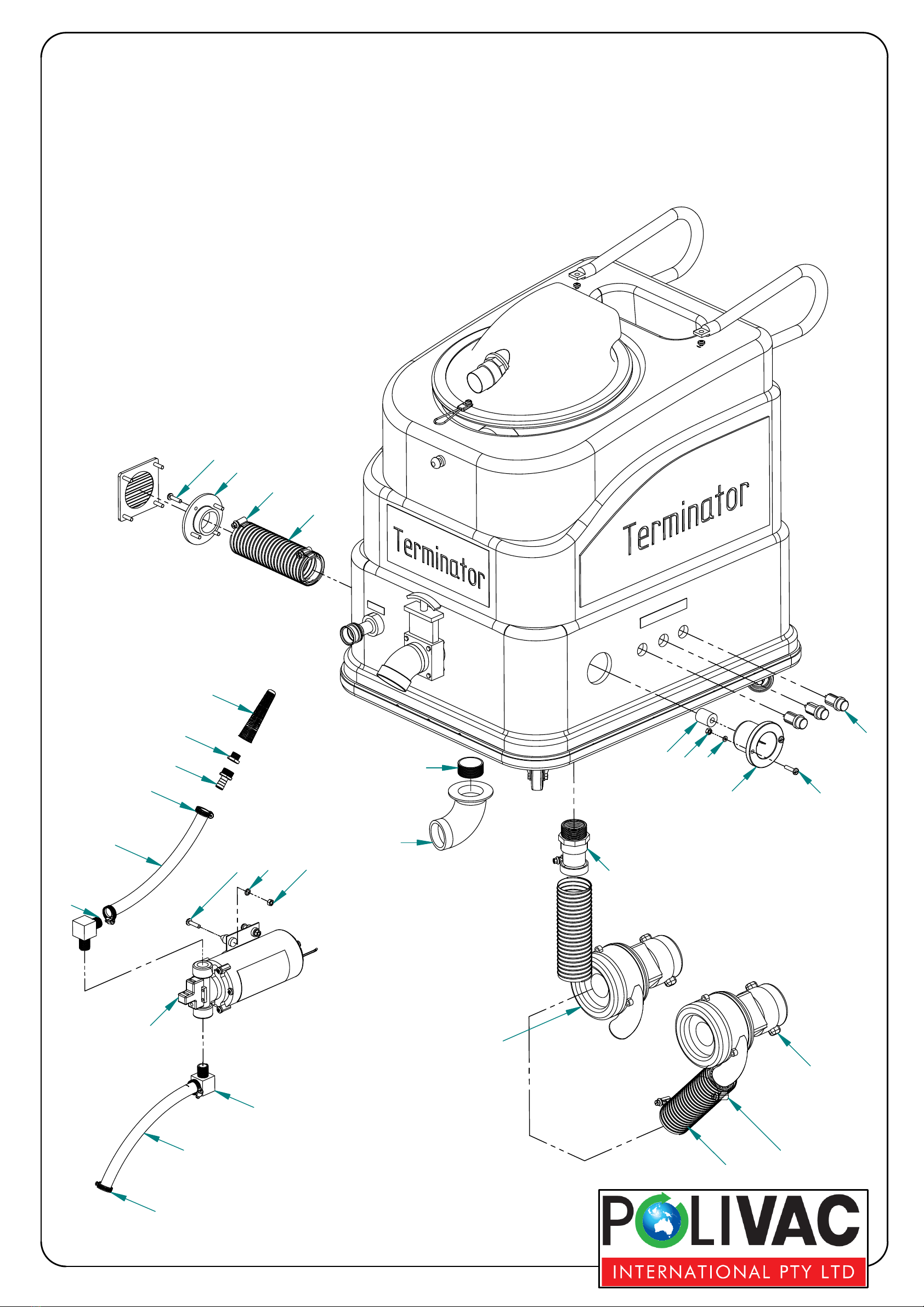 Terminator

Terminator

POLIVAC
INTERNATIONAL PTY LTD