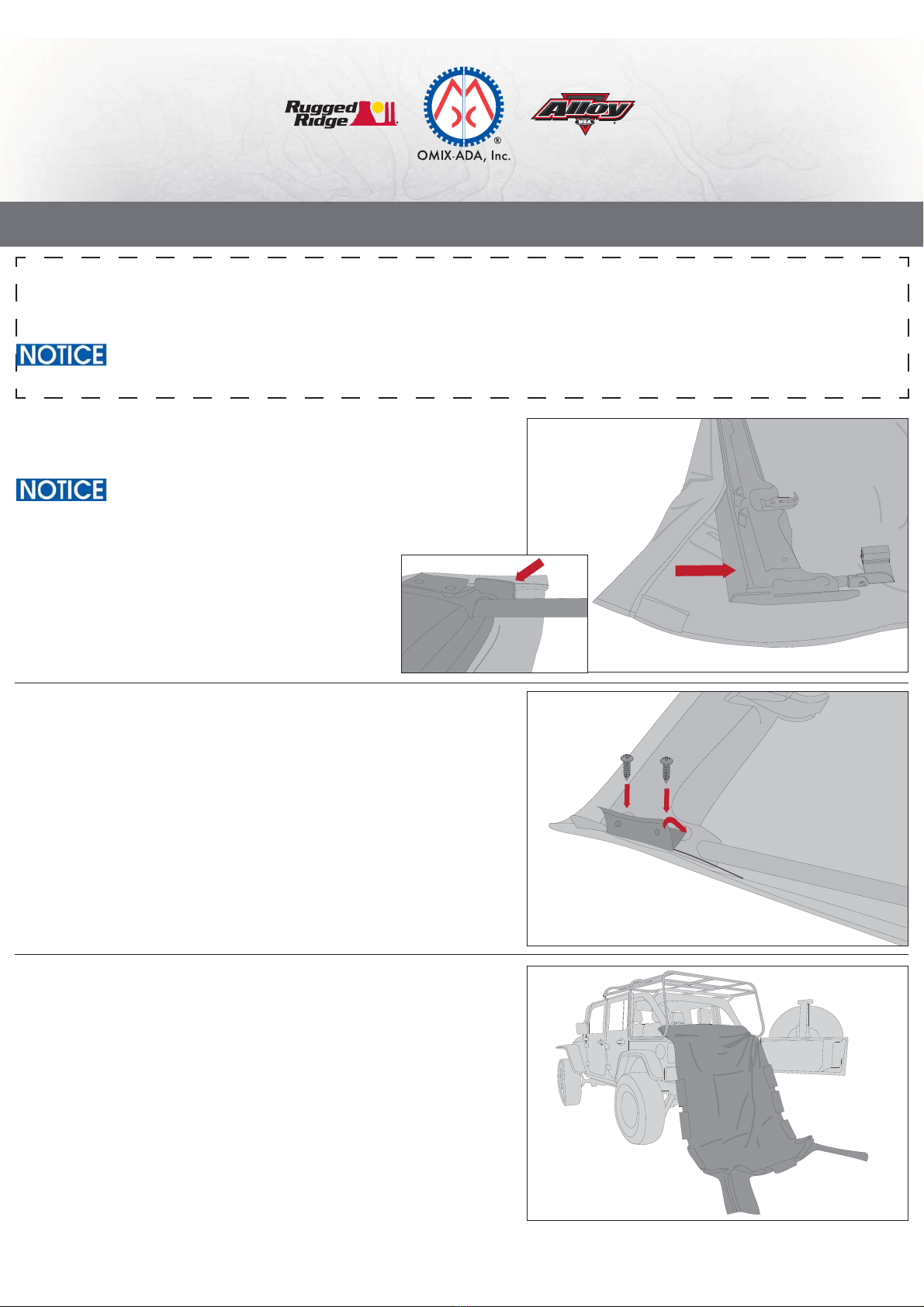 Rugged Ridge

OMIX-ADA, Inc.

Alloy USA

NOTICE

NOTICE