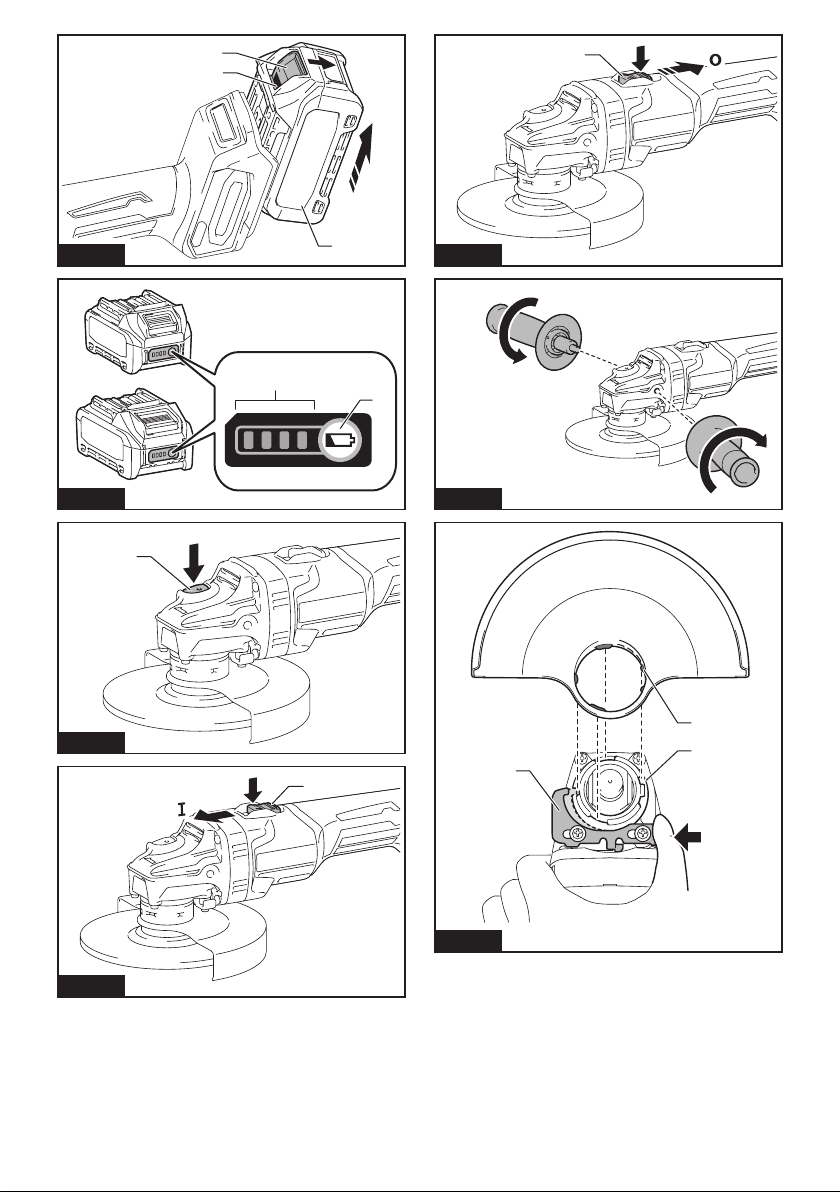 O

I