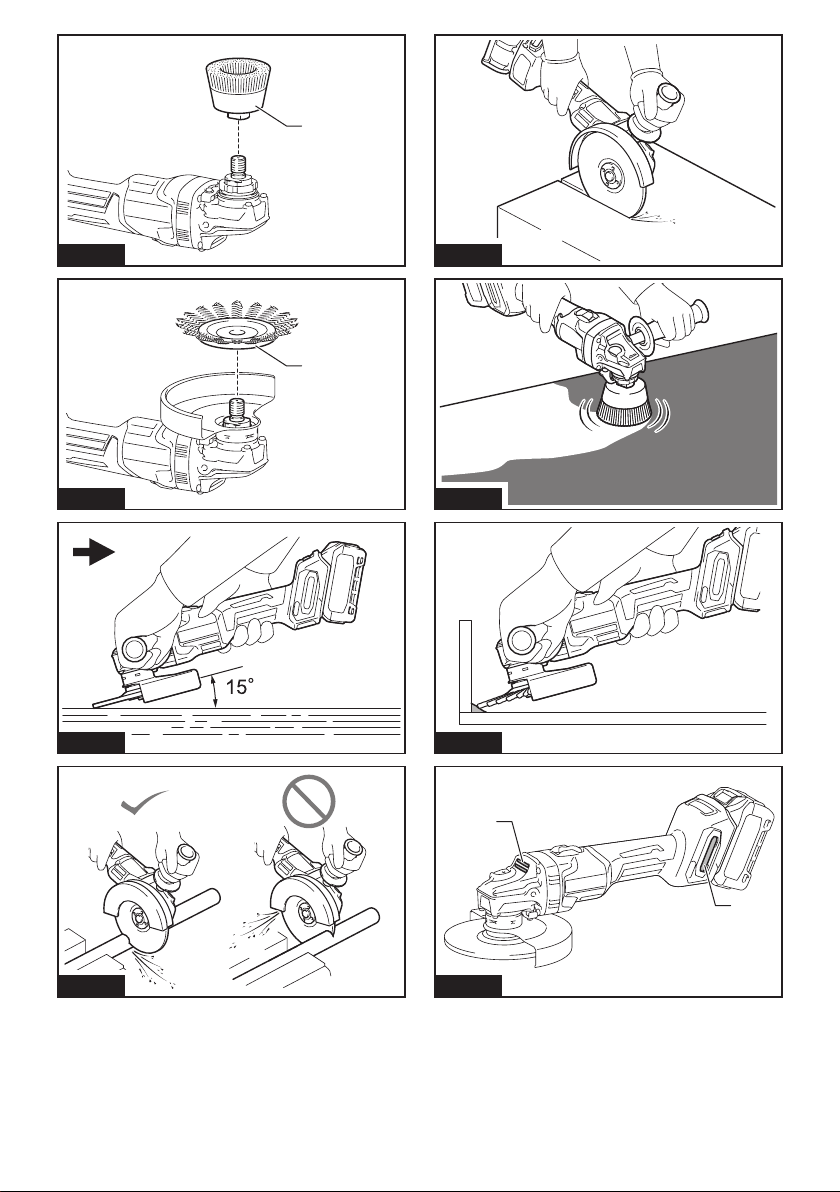 15°