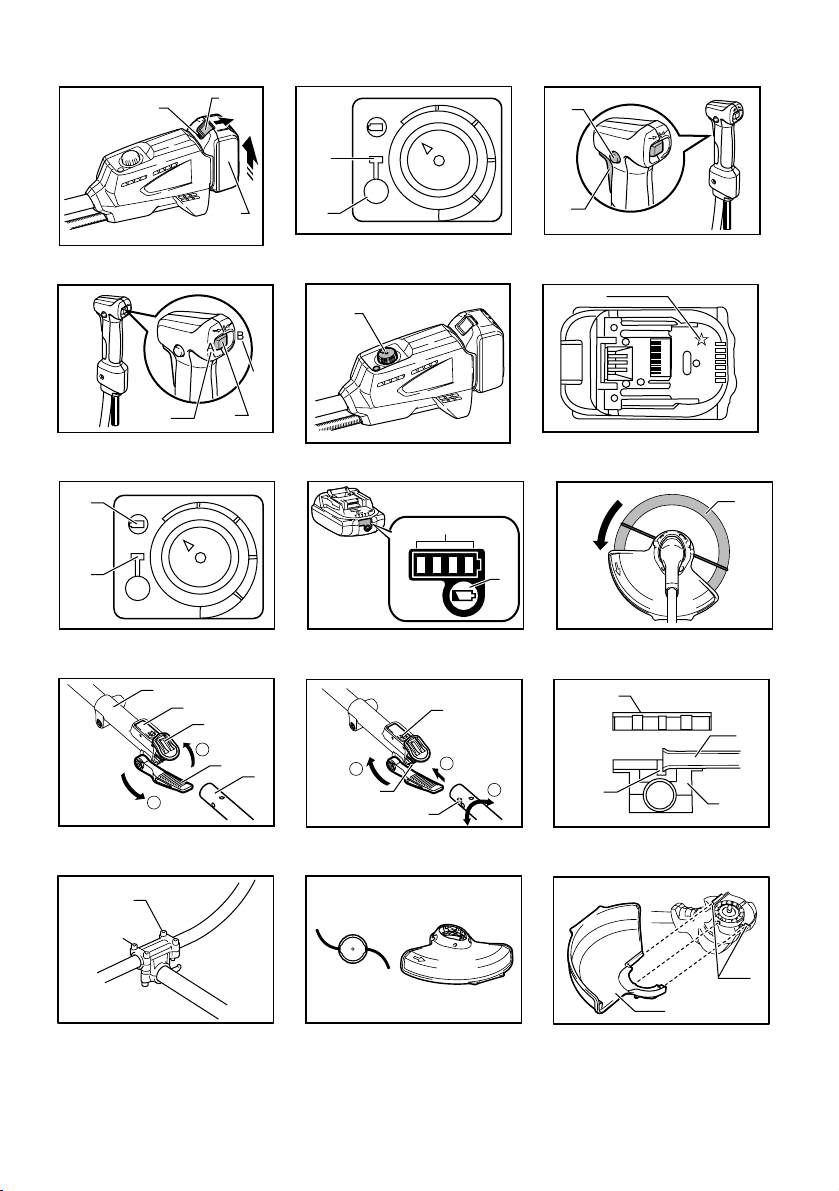 A
B