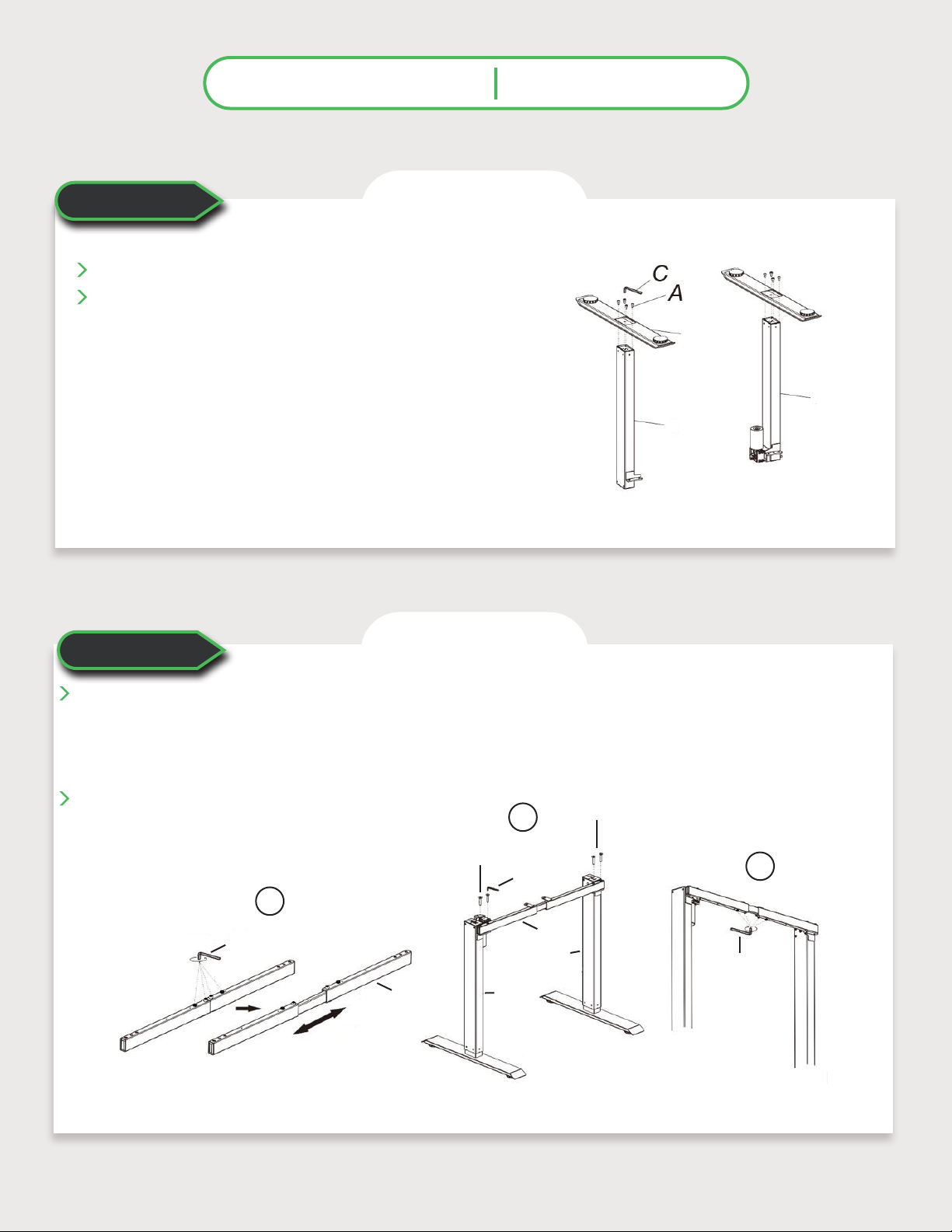 C
A