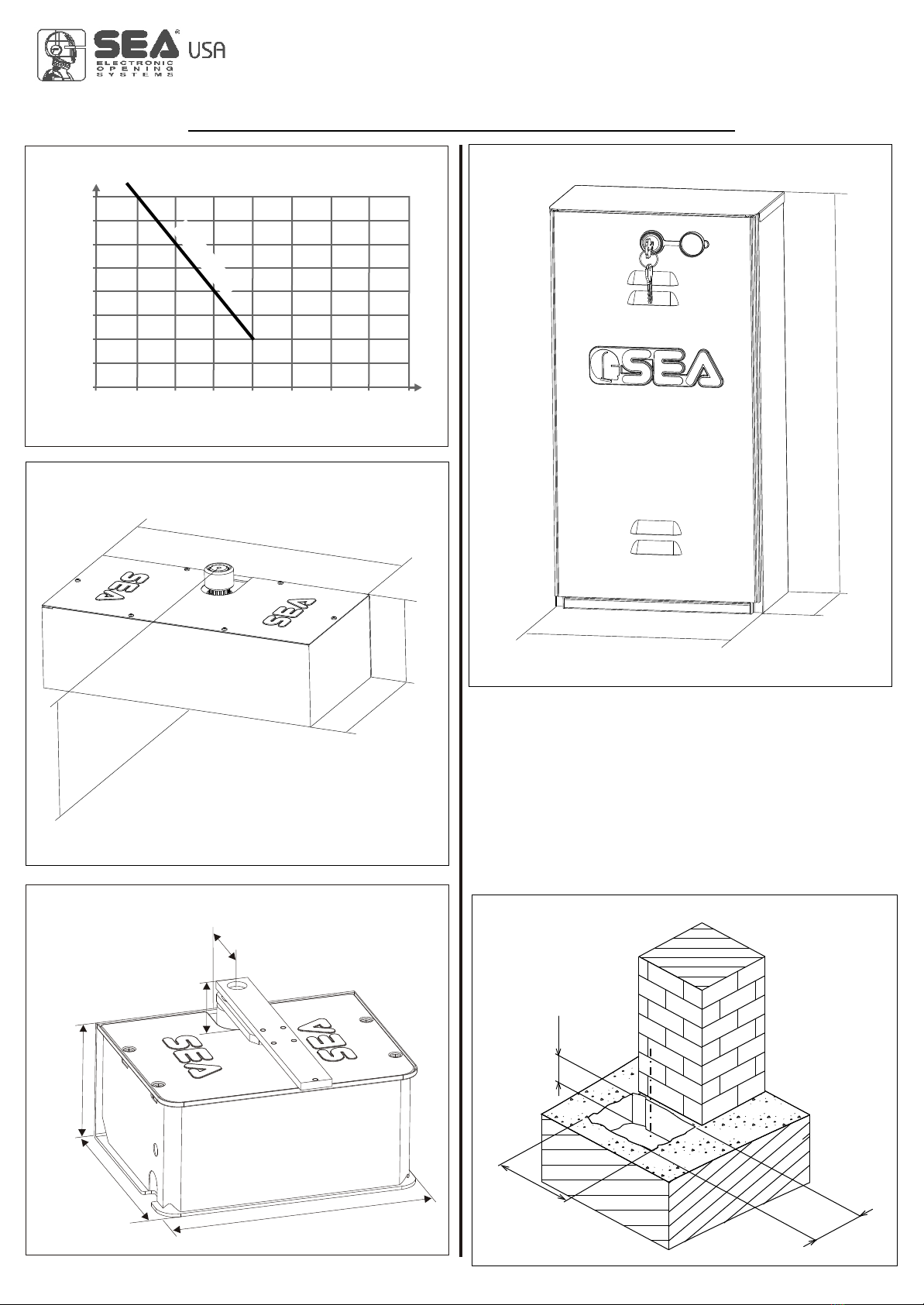 SEA® USA
ELECTRONIC OPENING SYSTEMS

SEA

SEA SEA

SEA SEA