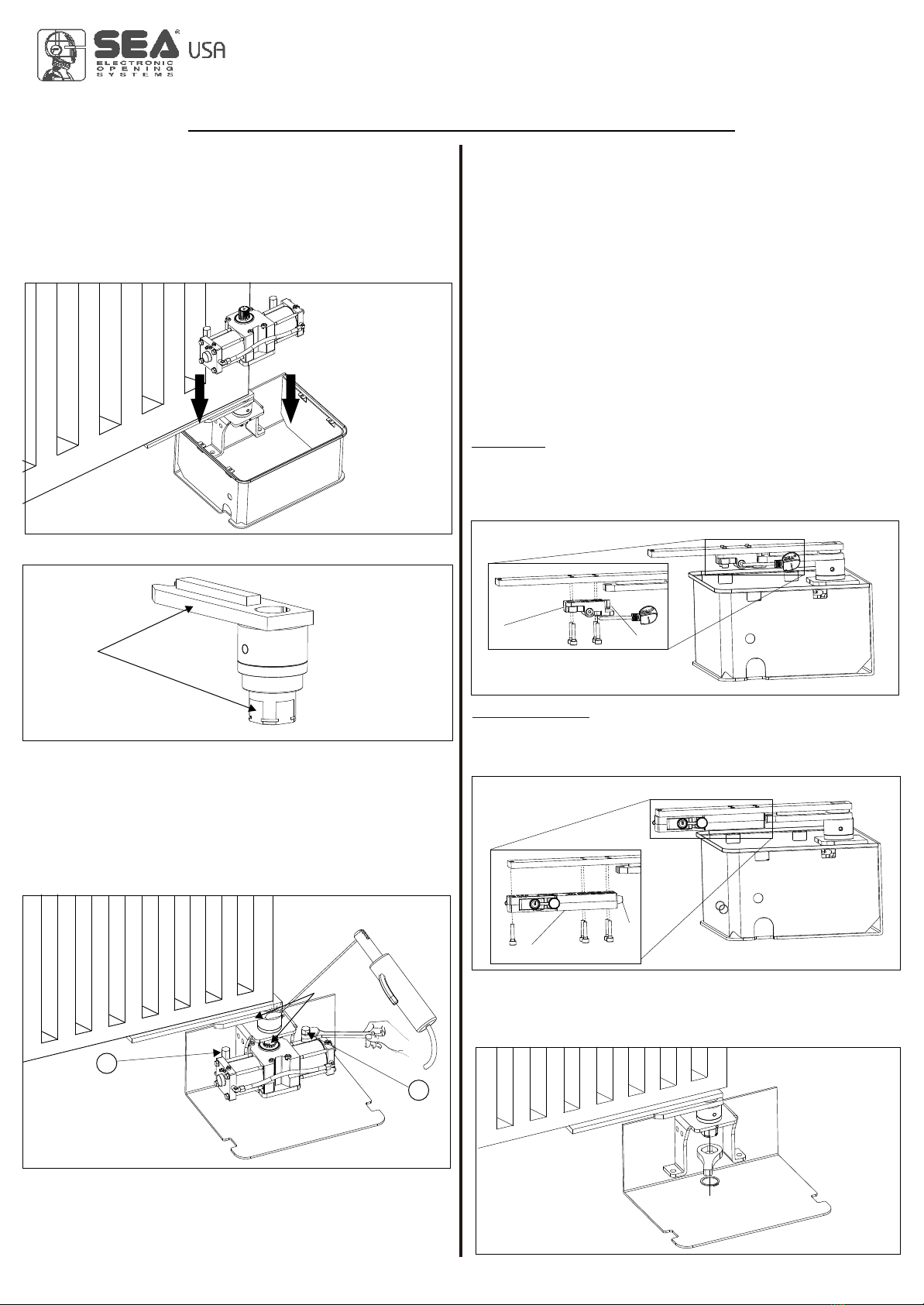 SEA® USA
ELECTRONIC
OPENING
SYSTEMS