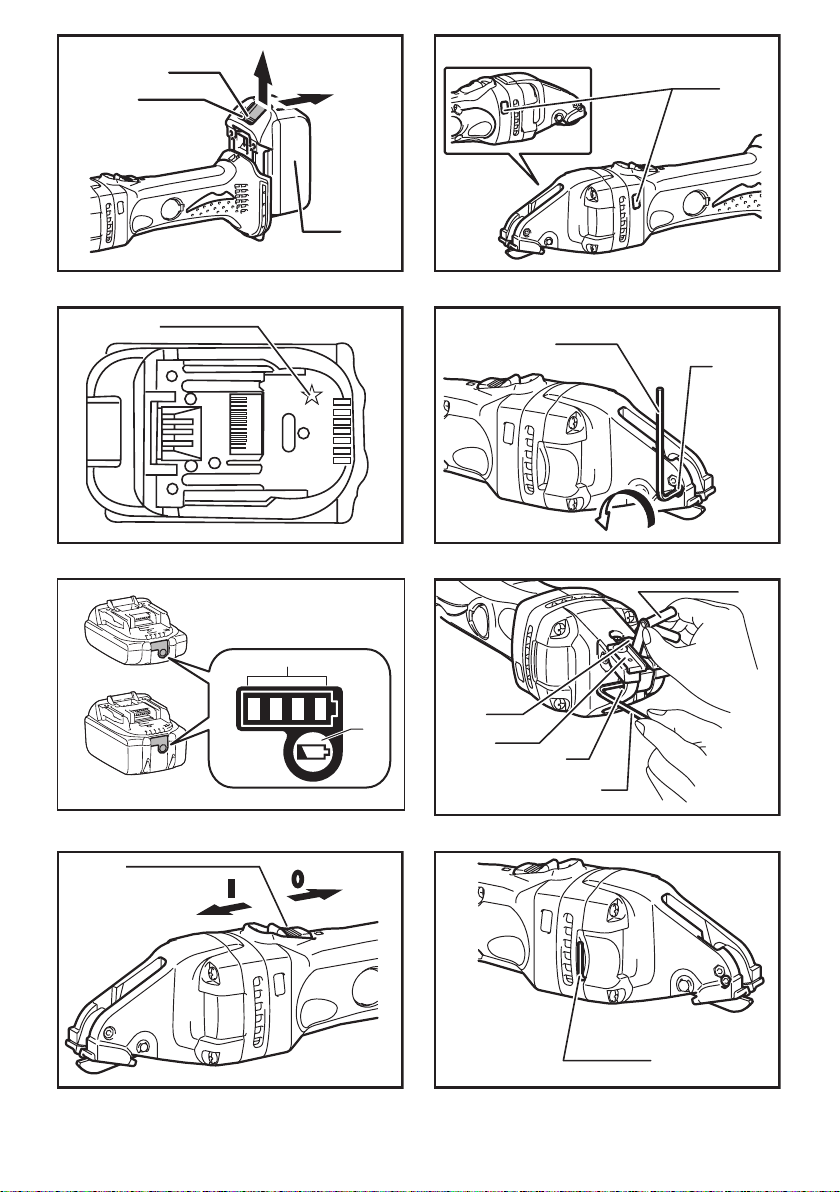 I

O