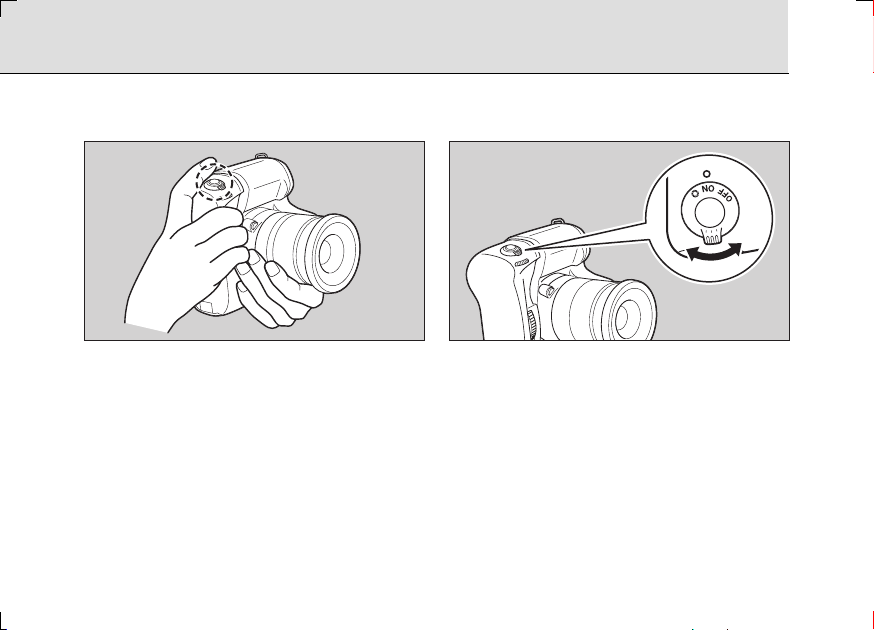 ON OFF