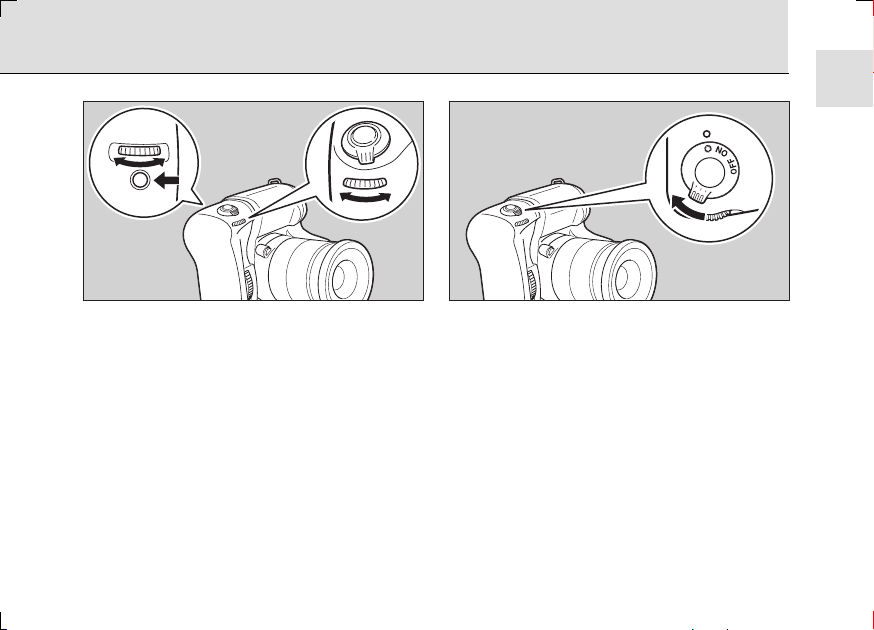 ON
OFF