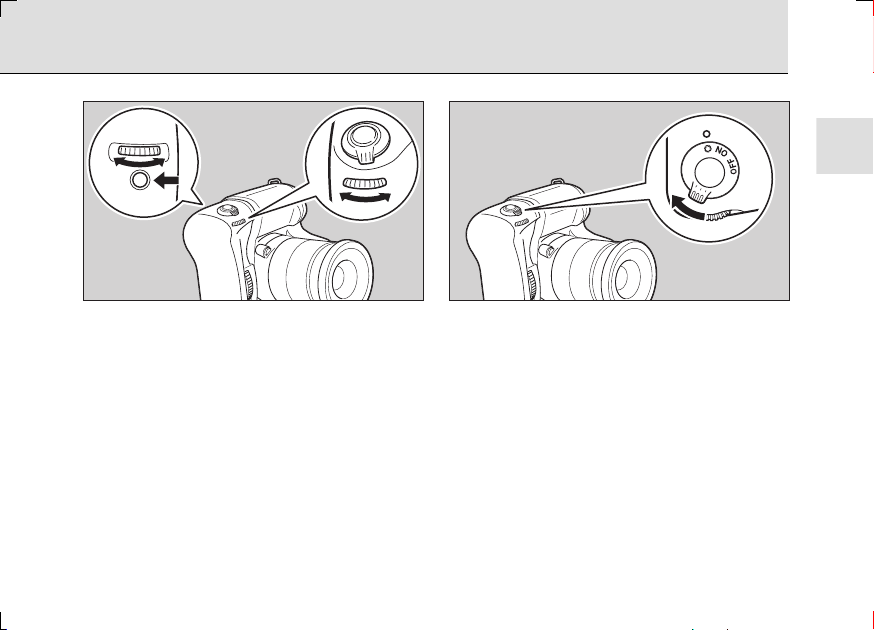 ON
OFF