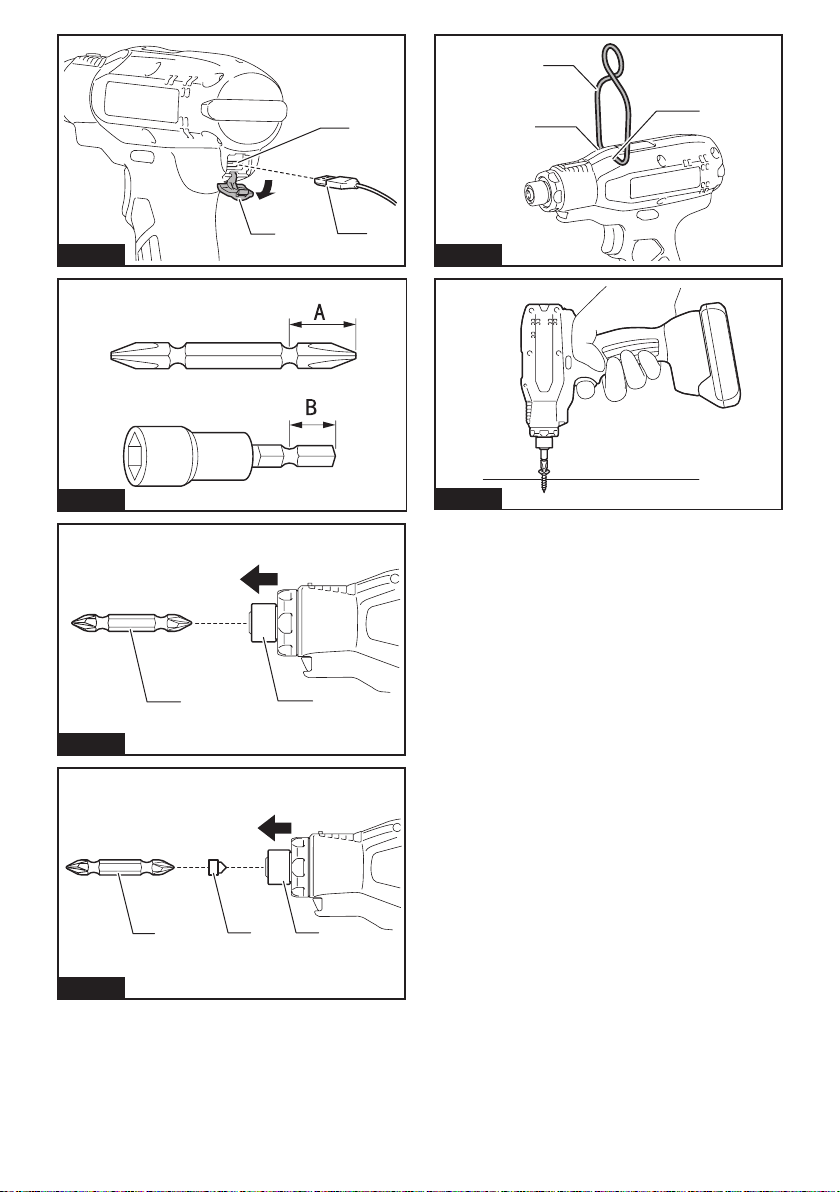 A

B