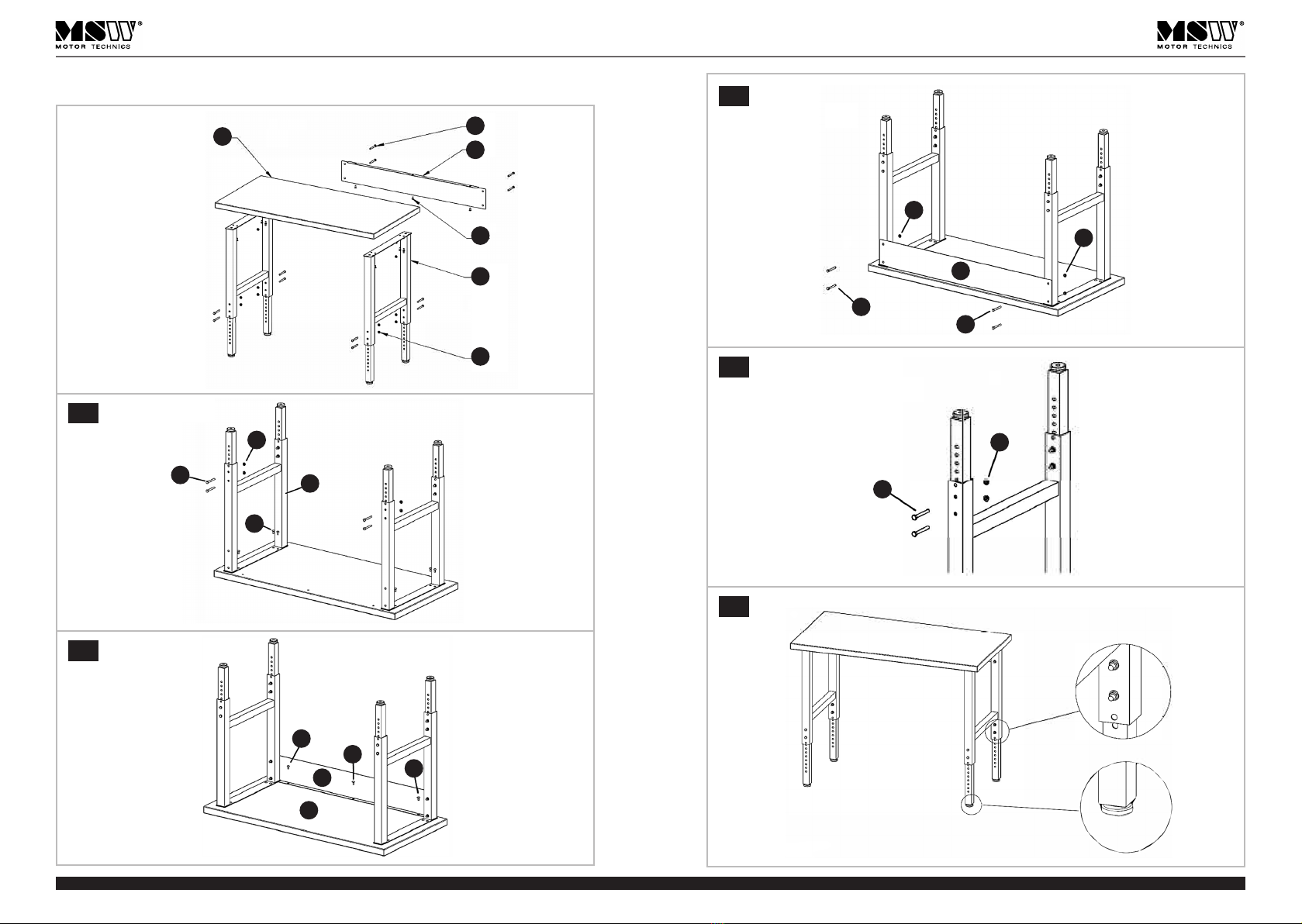 MSW®
MOTOR TECHNICS

MSW®
MOTOR TECHNICS