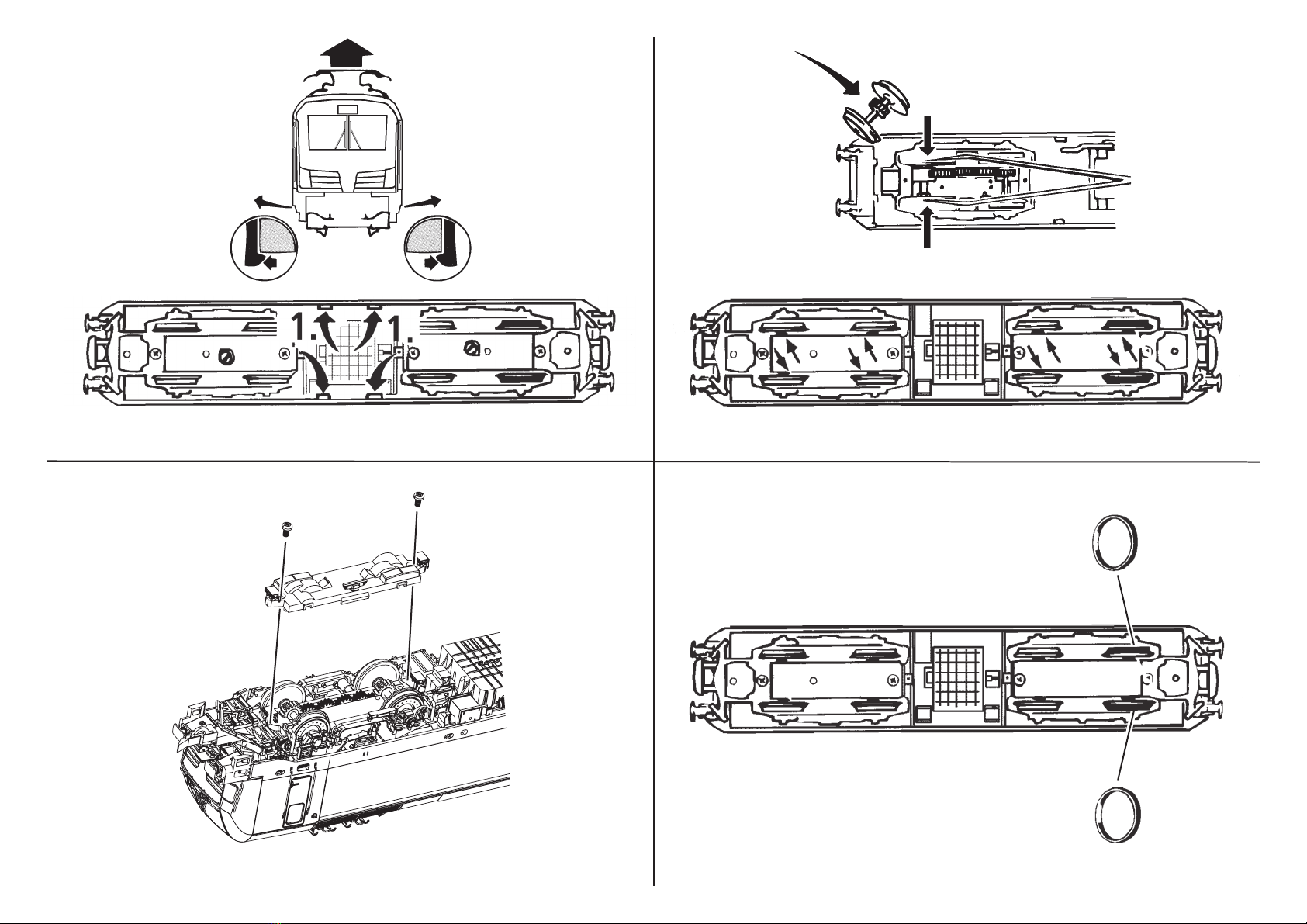 1.

1.