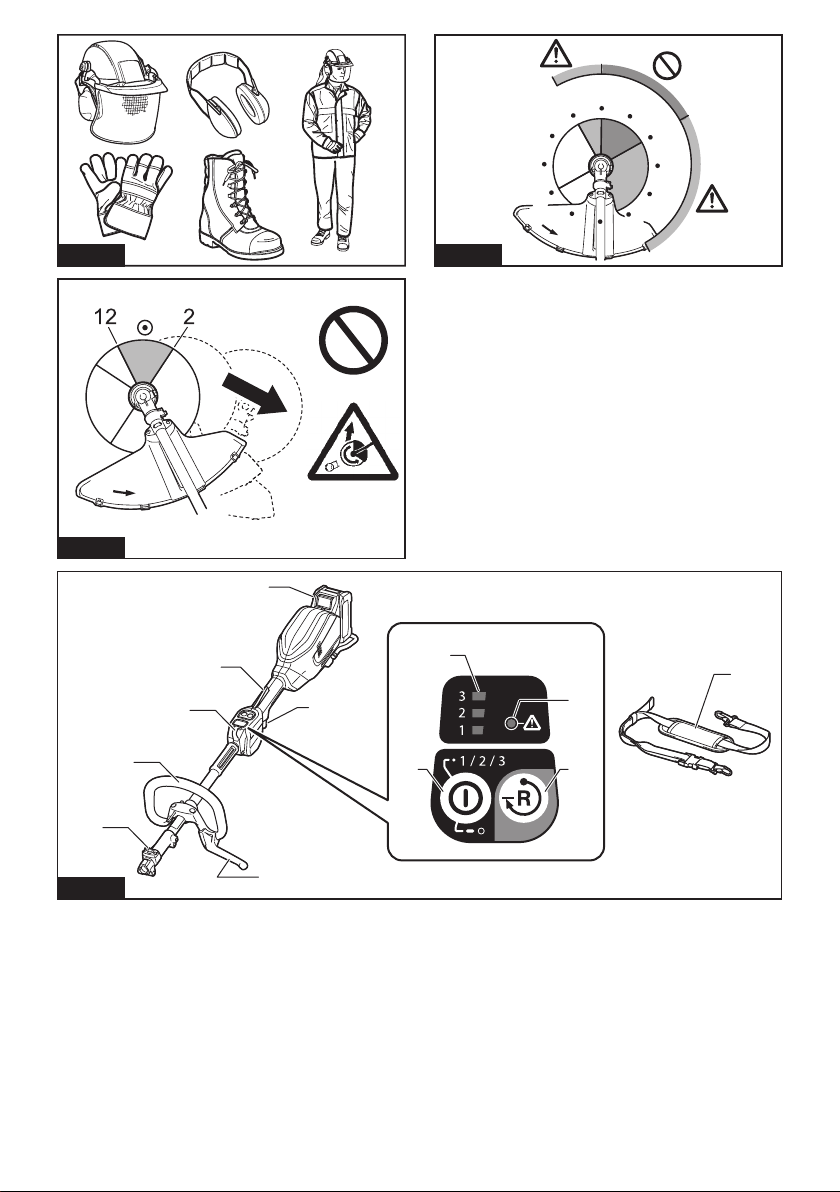 12 2

3
2
1

1 / 2 / 3

R