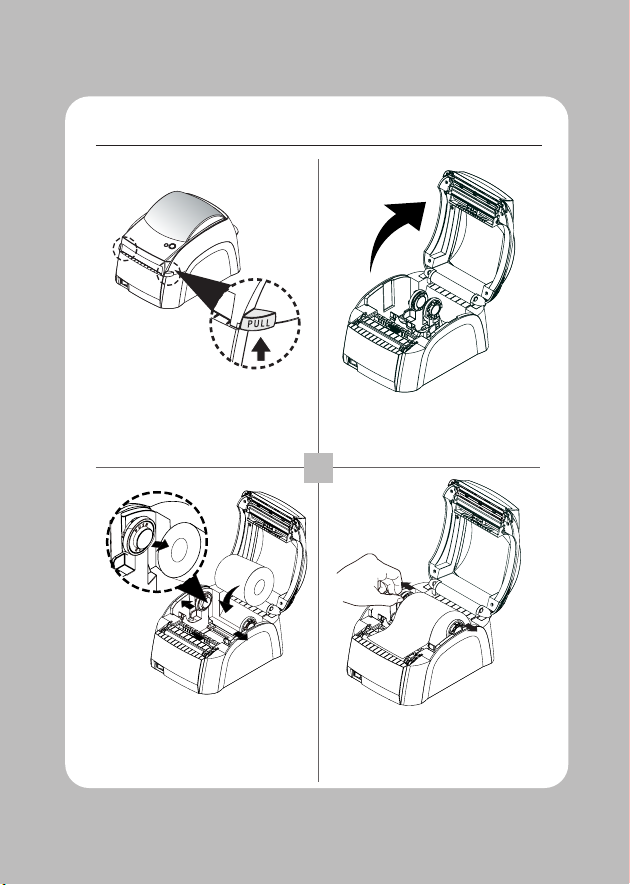 PULL