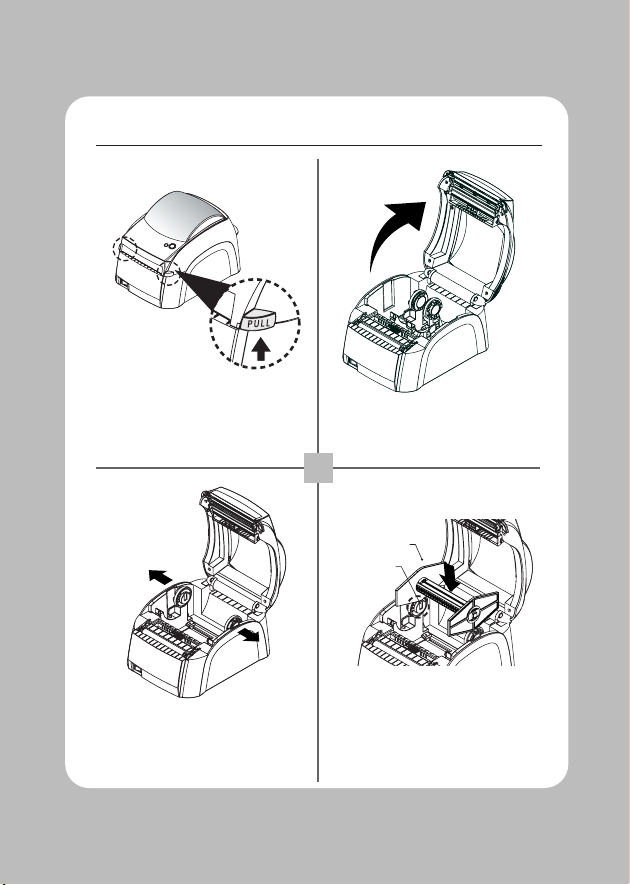 PULL