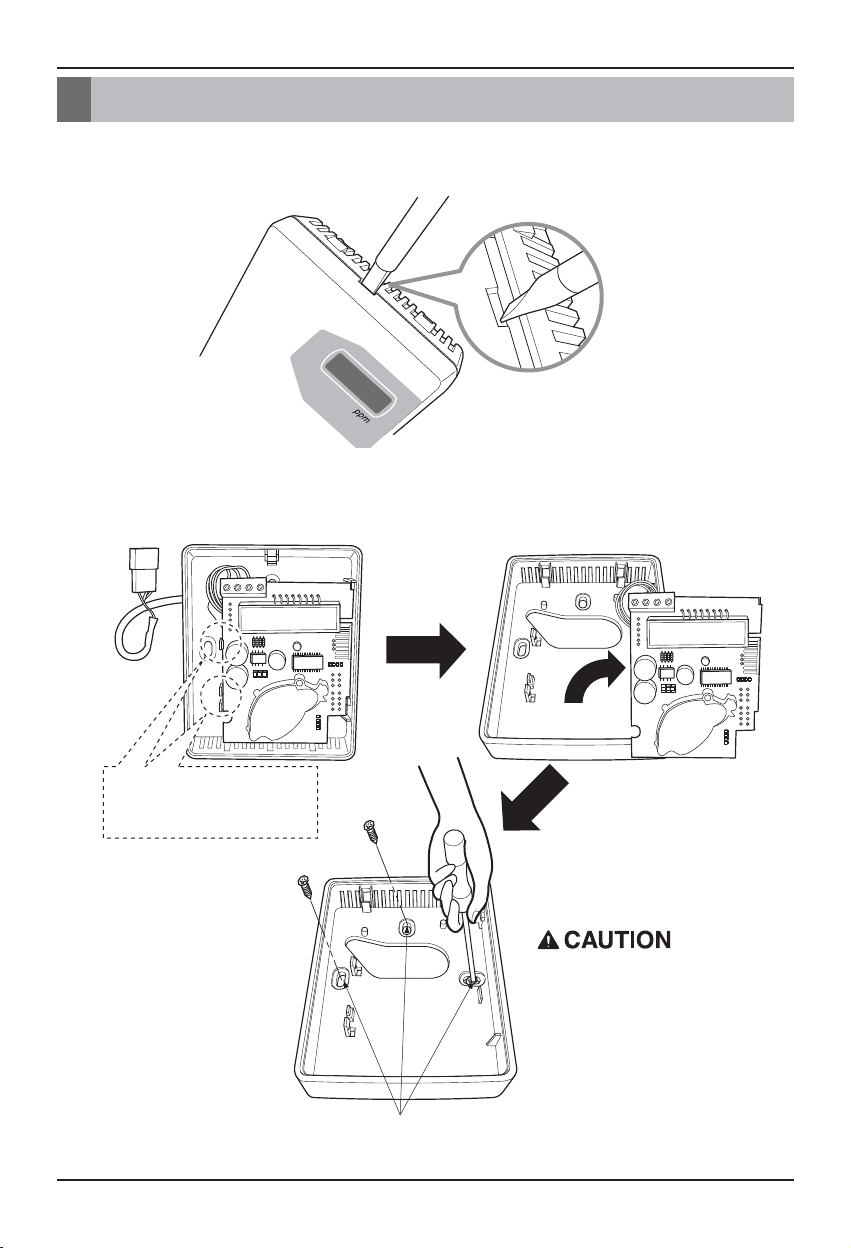 ppm

CAUTION