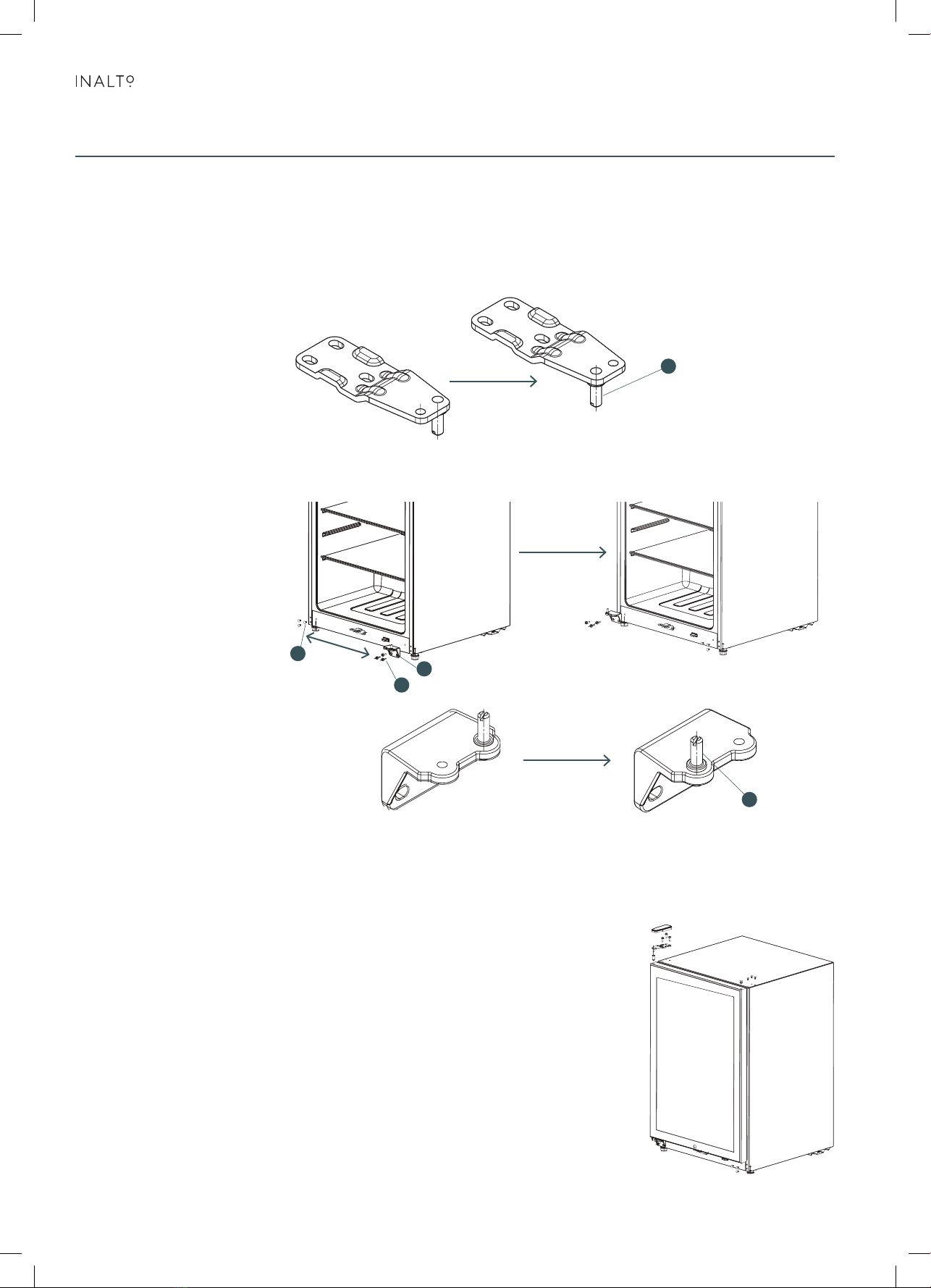 INALTO