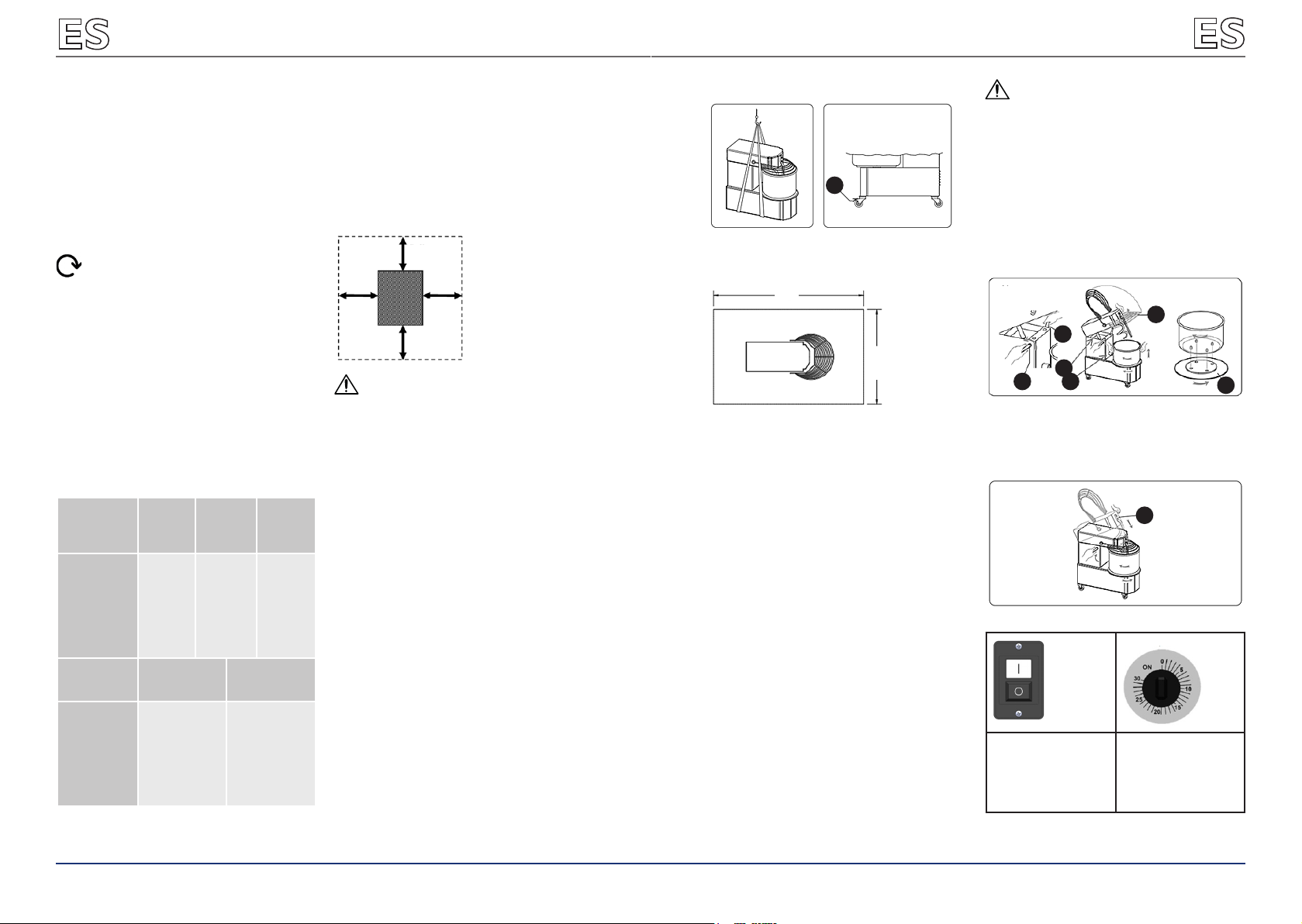 ES

ES

I

O

ON 0 5 10 15 20 25 30