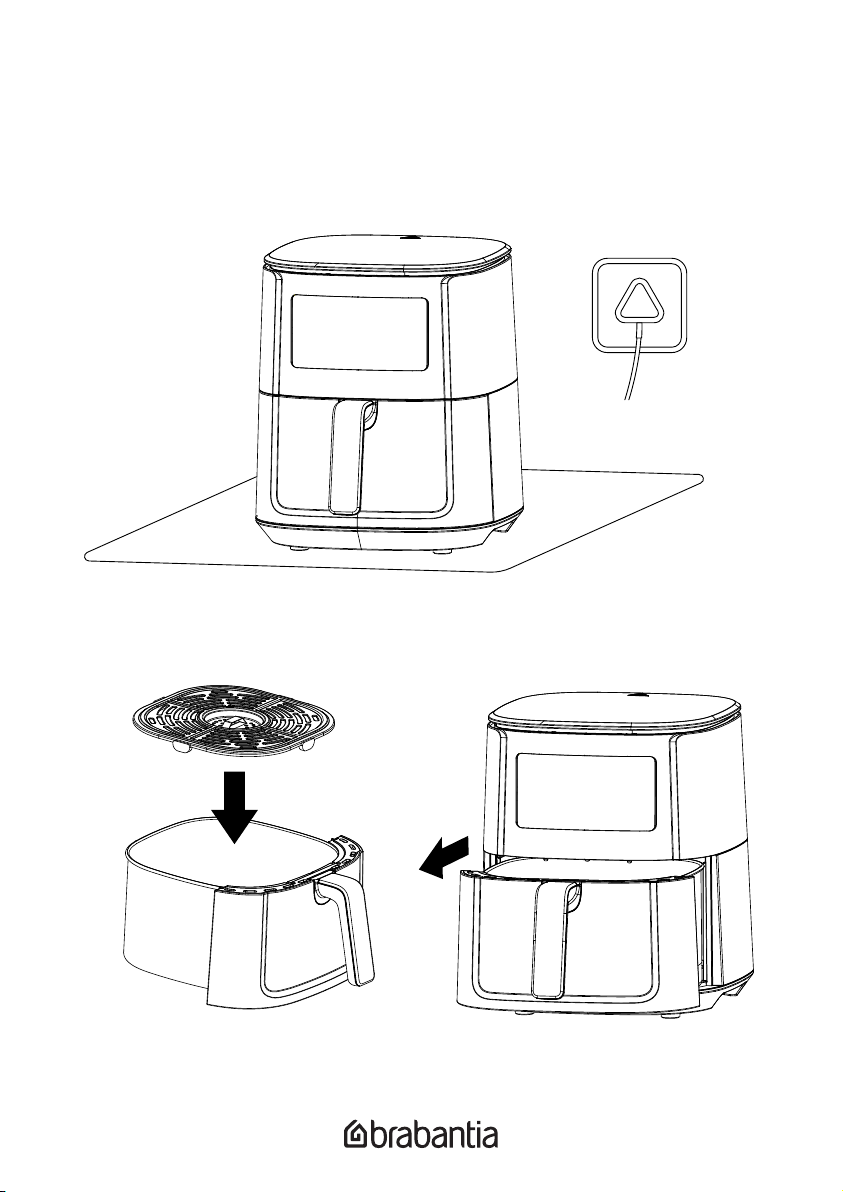 brabantia