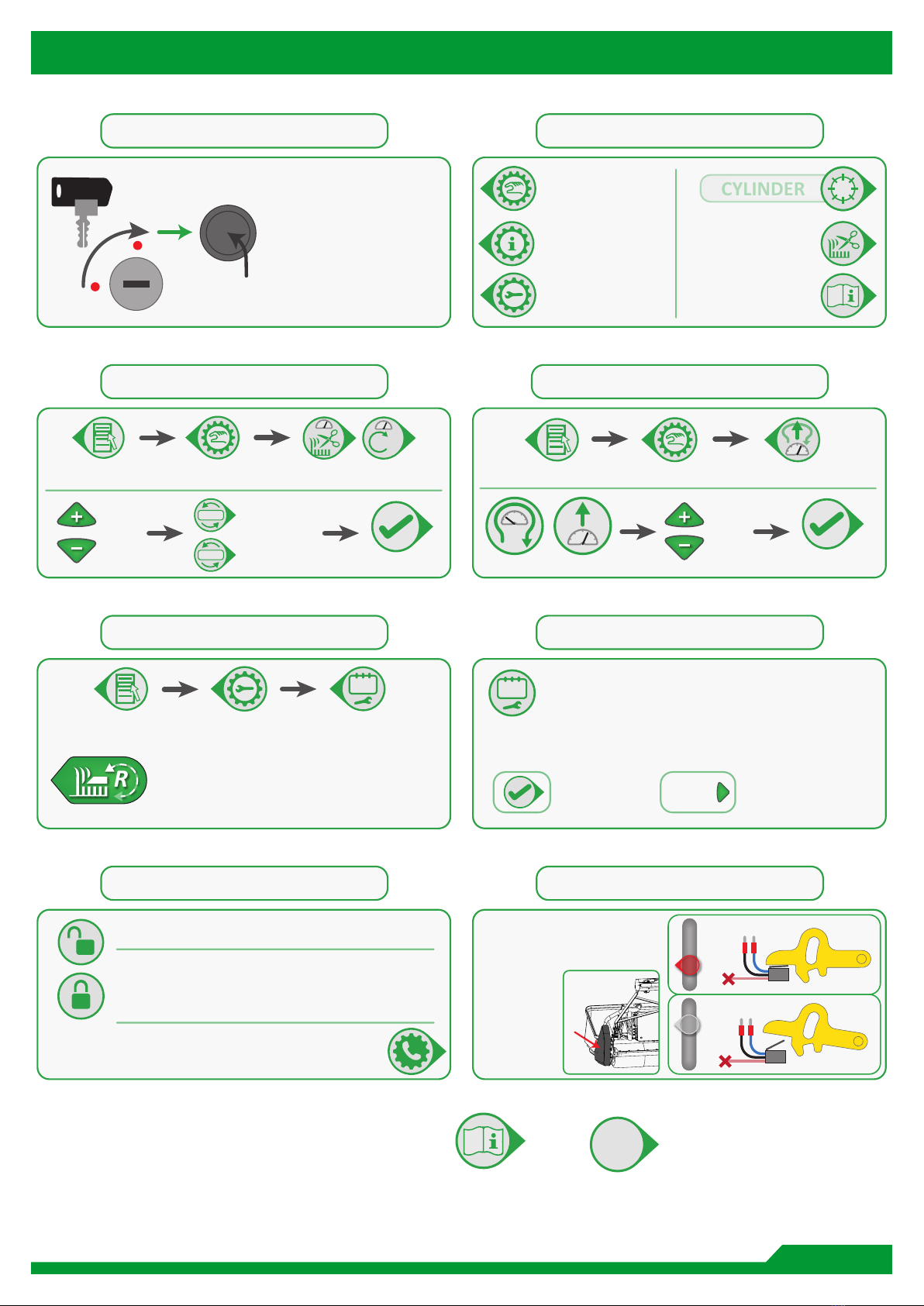 CYLINDER