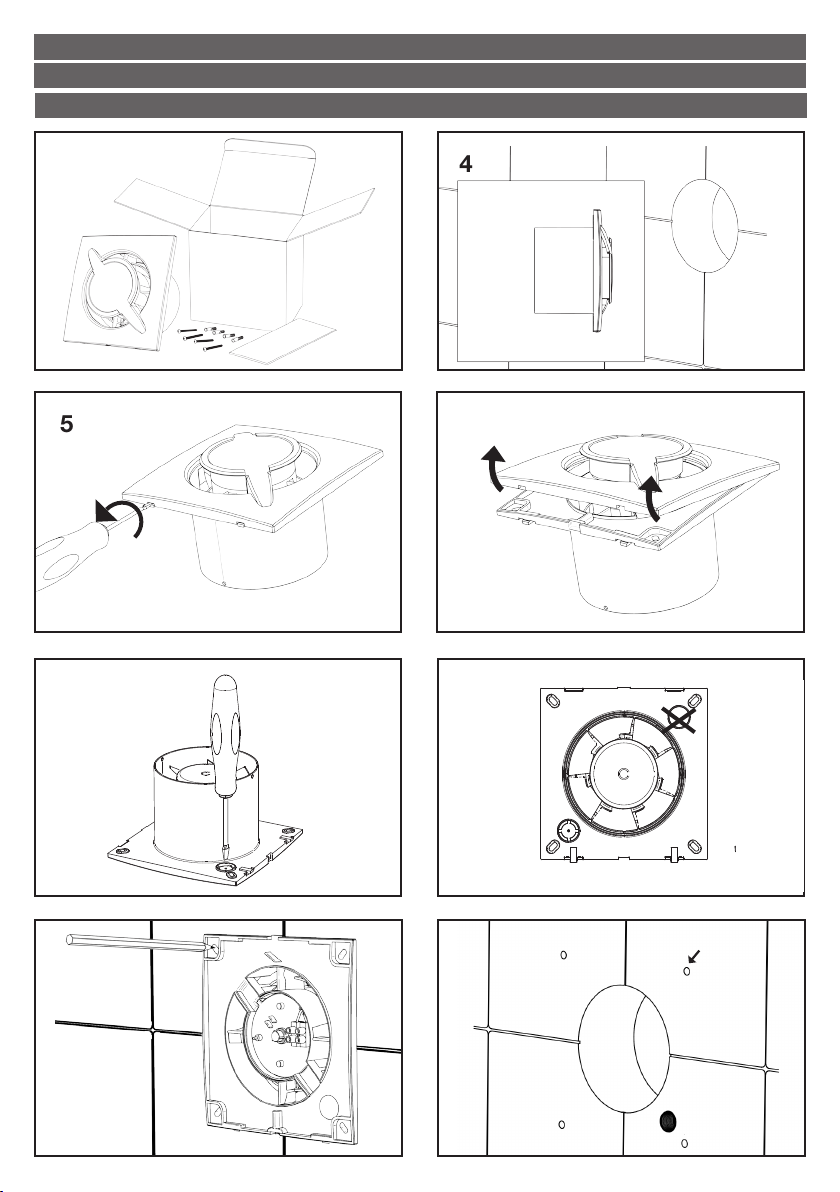 4

5

1