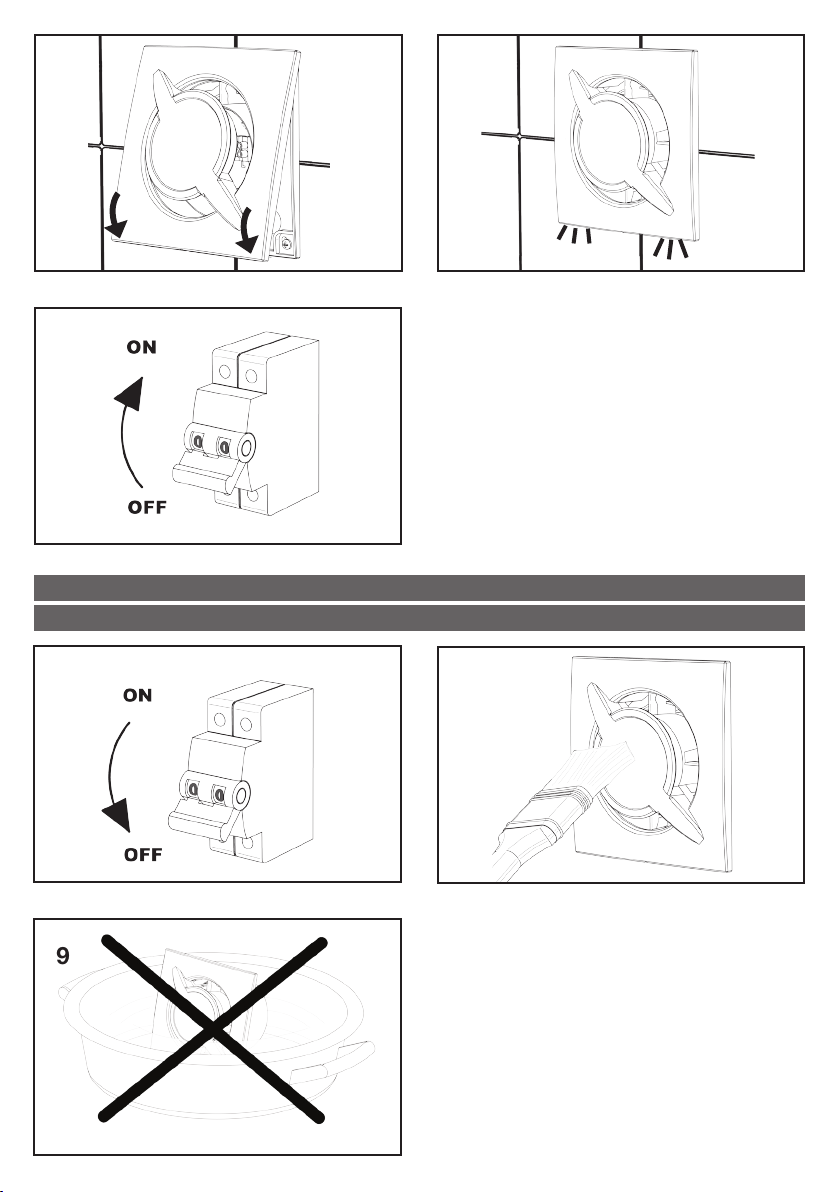 ON

OFF

ON

OFF

9