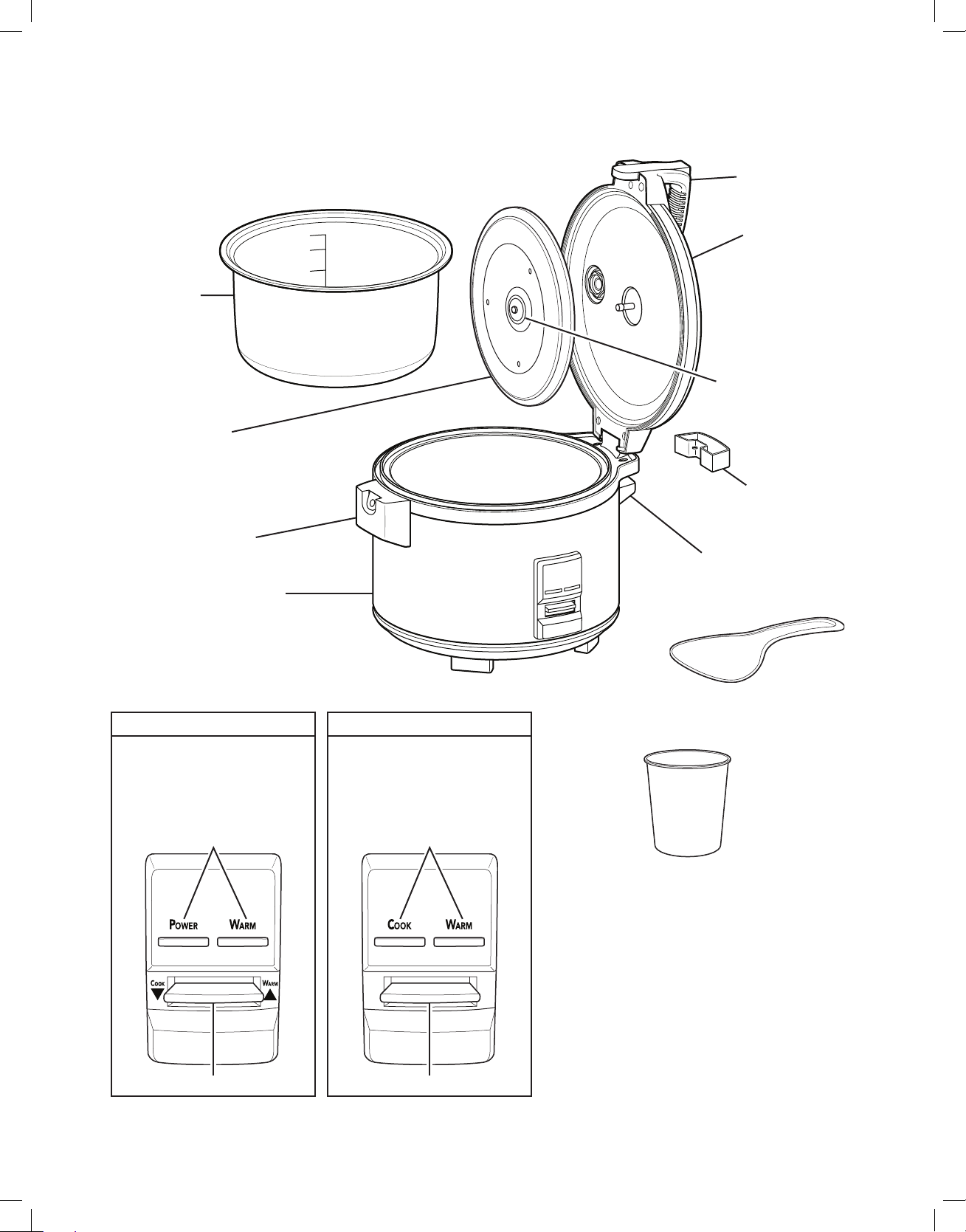 POWER WARM

COOK WARM

COOK WARM