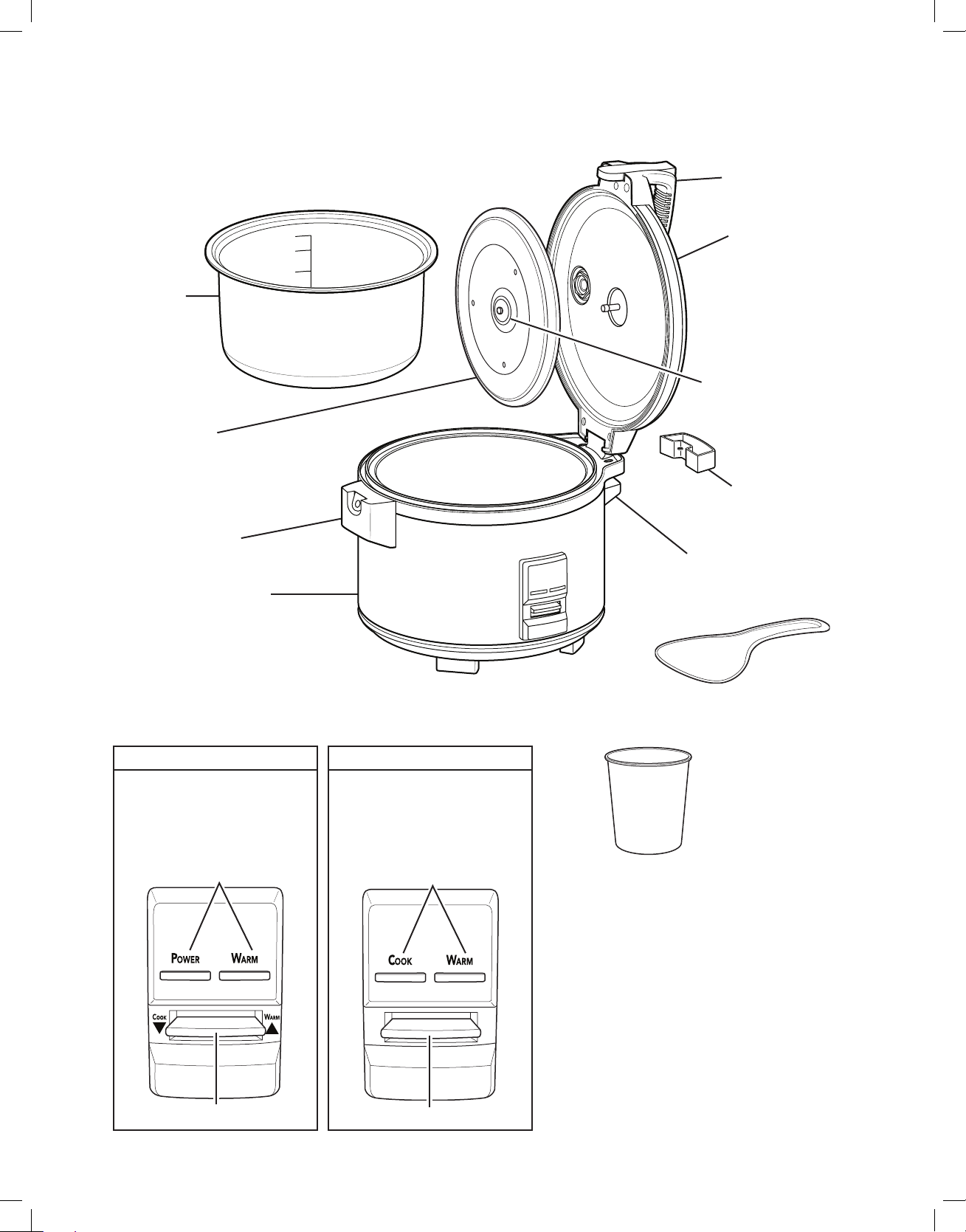 POWER WARM

COOK WARM

COOK WARM