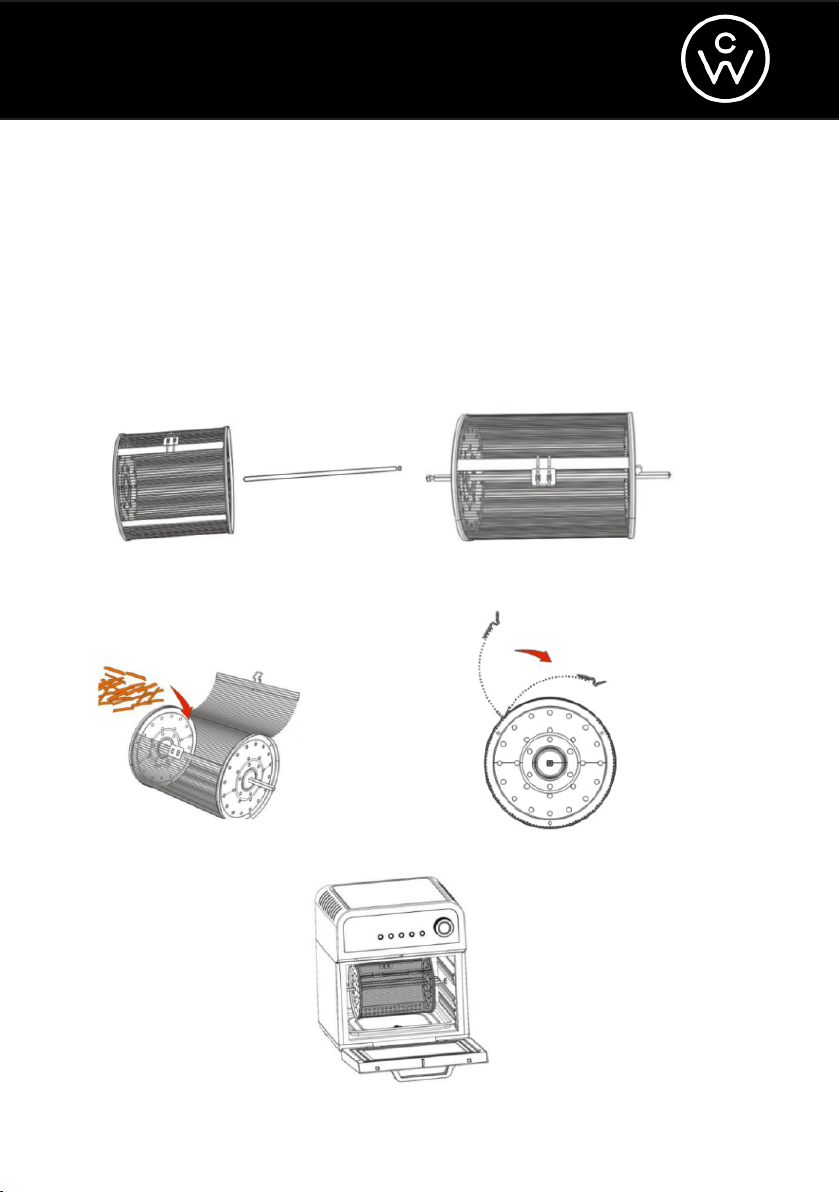 CW