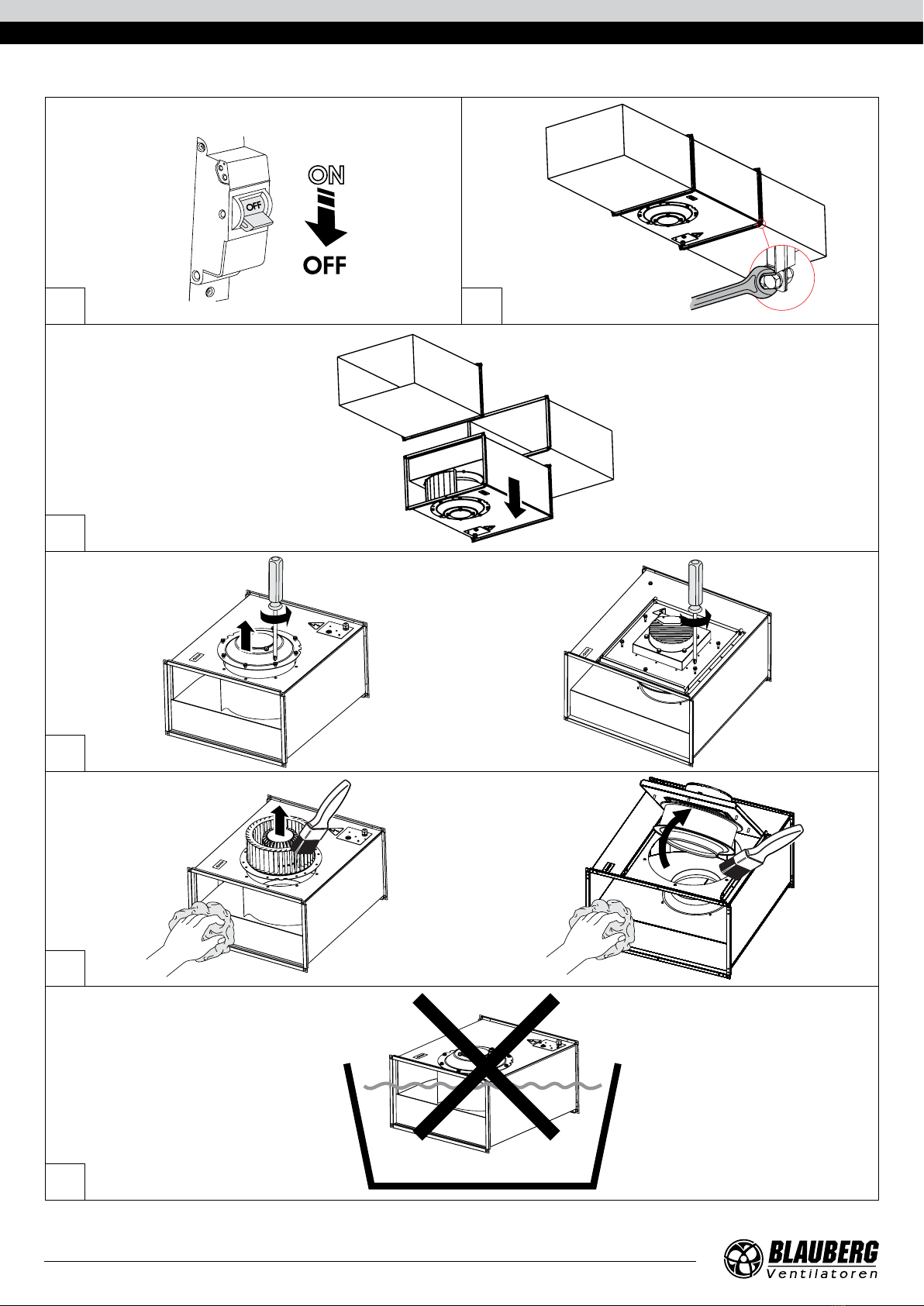 OFF

ON

OFF

BLAUBERG
Ventilatoren