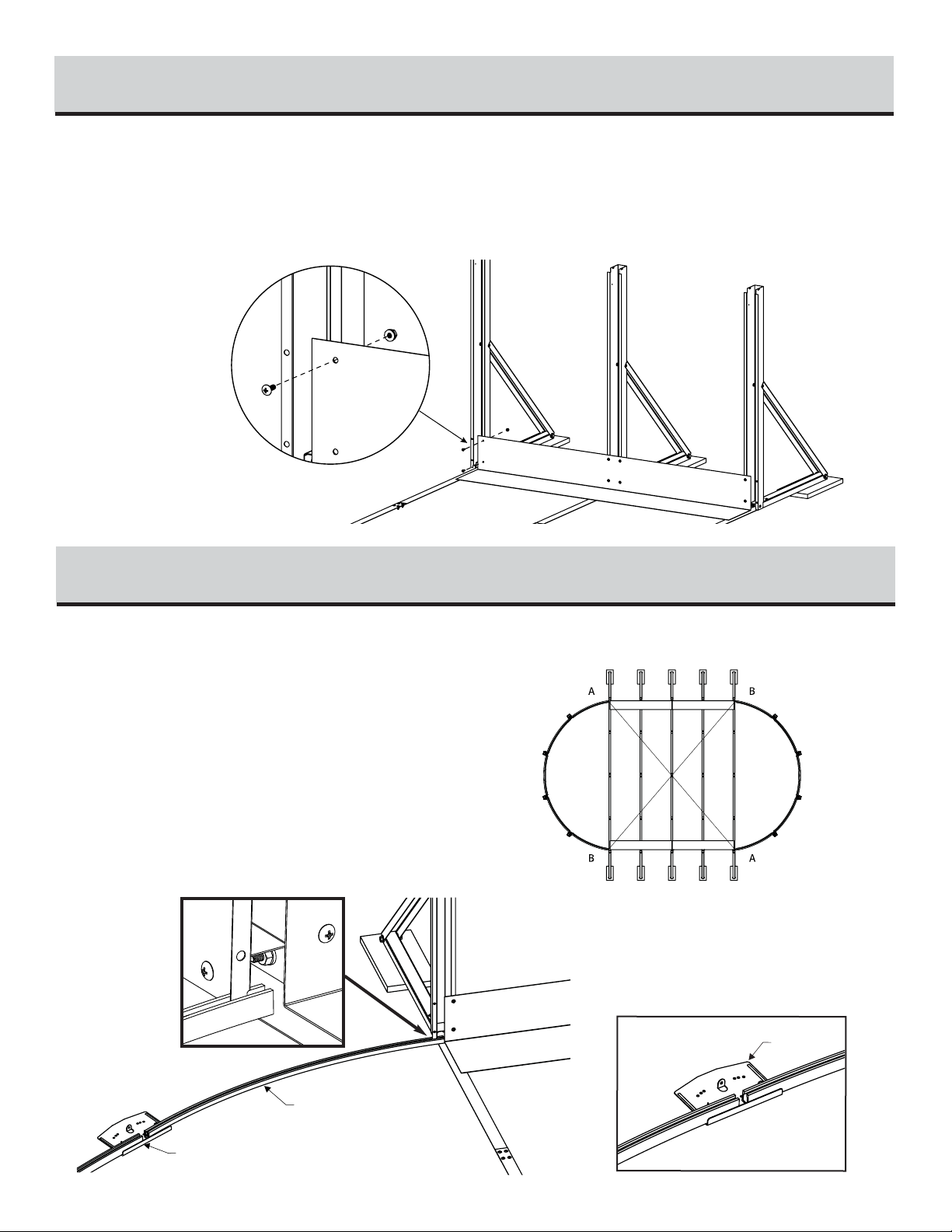 A

B

B

A